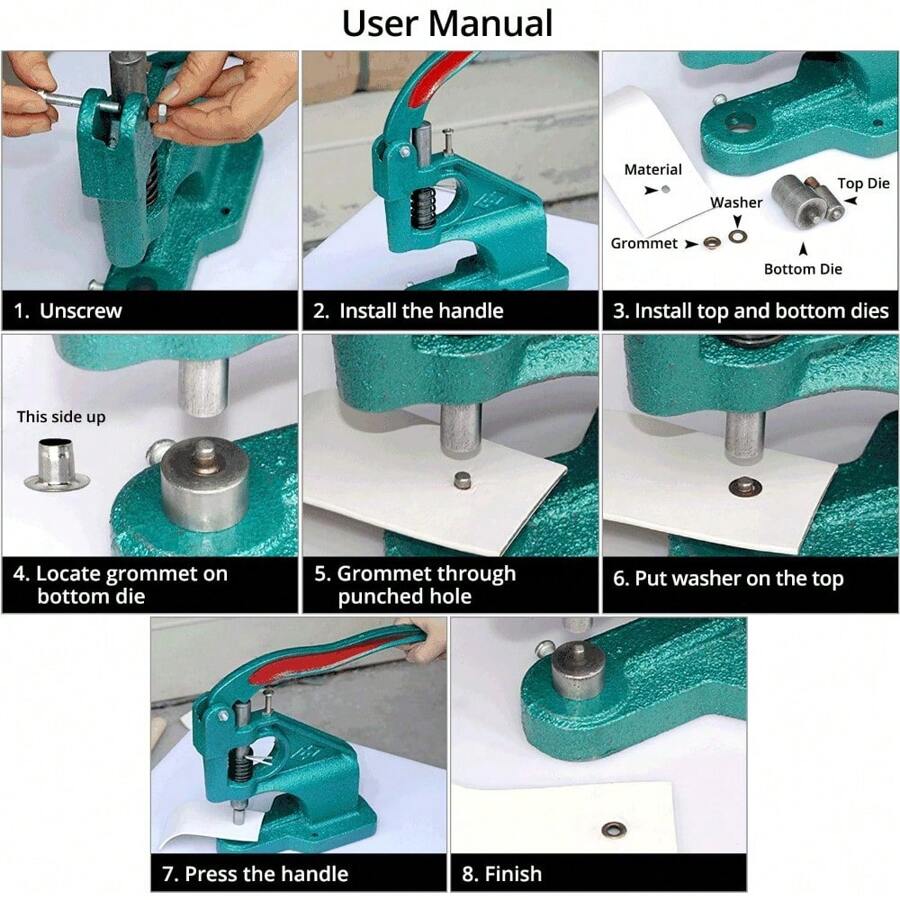 User Manual

1. Unscrew

2. Install the handle

Material
Washer
Top Die
Grommet
Bottom Die

3. Install top and bottom dies

This side up

4. Locate grommet on bottom die

5. Grommet through punched hole

6. Put washer on the top

7. Press the handle

8. Finish