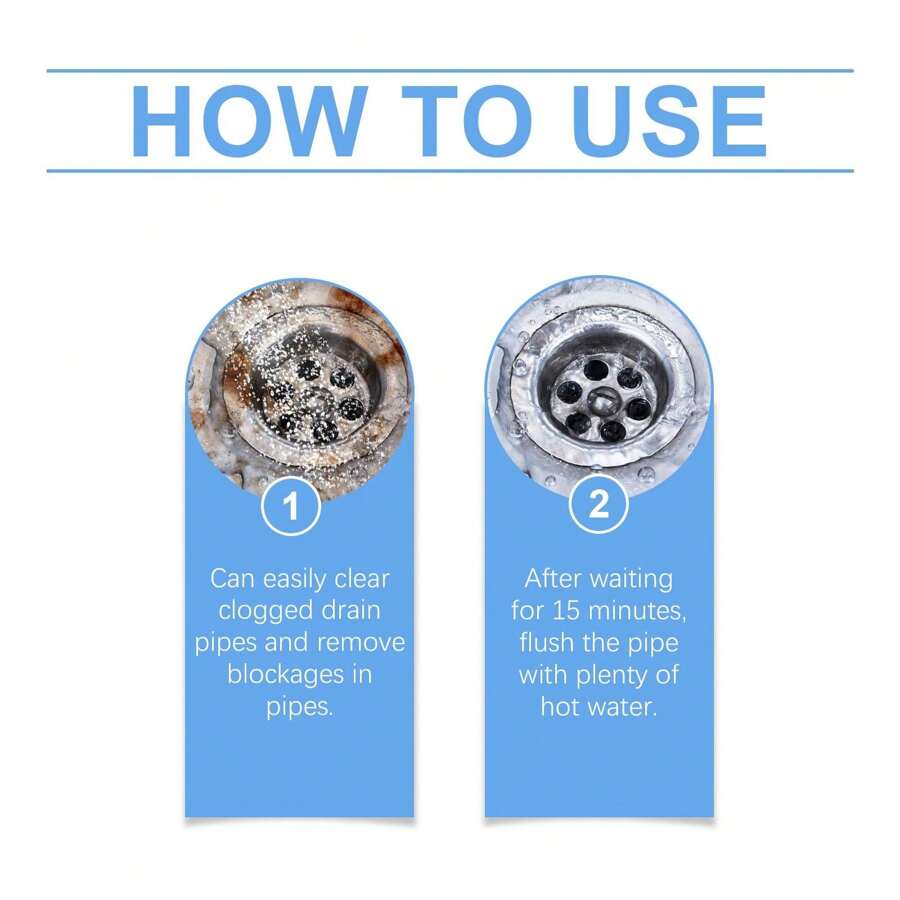 HOW TO USE

1

Can easily clear clogged drain pipes and remove blockages in pipes.

2

After waiting for 15 minutes, flush the pipe with plenty of hot water.