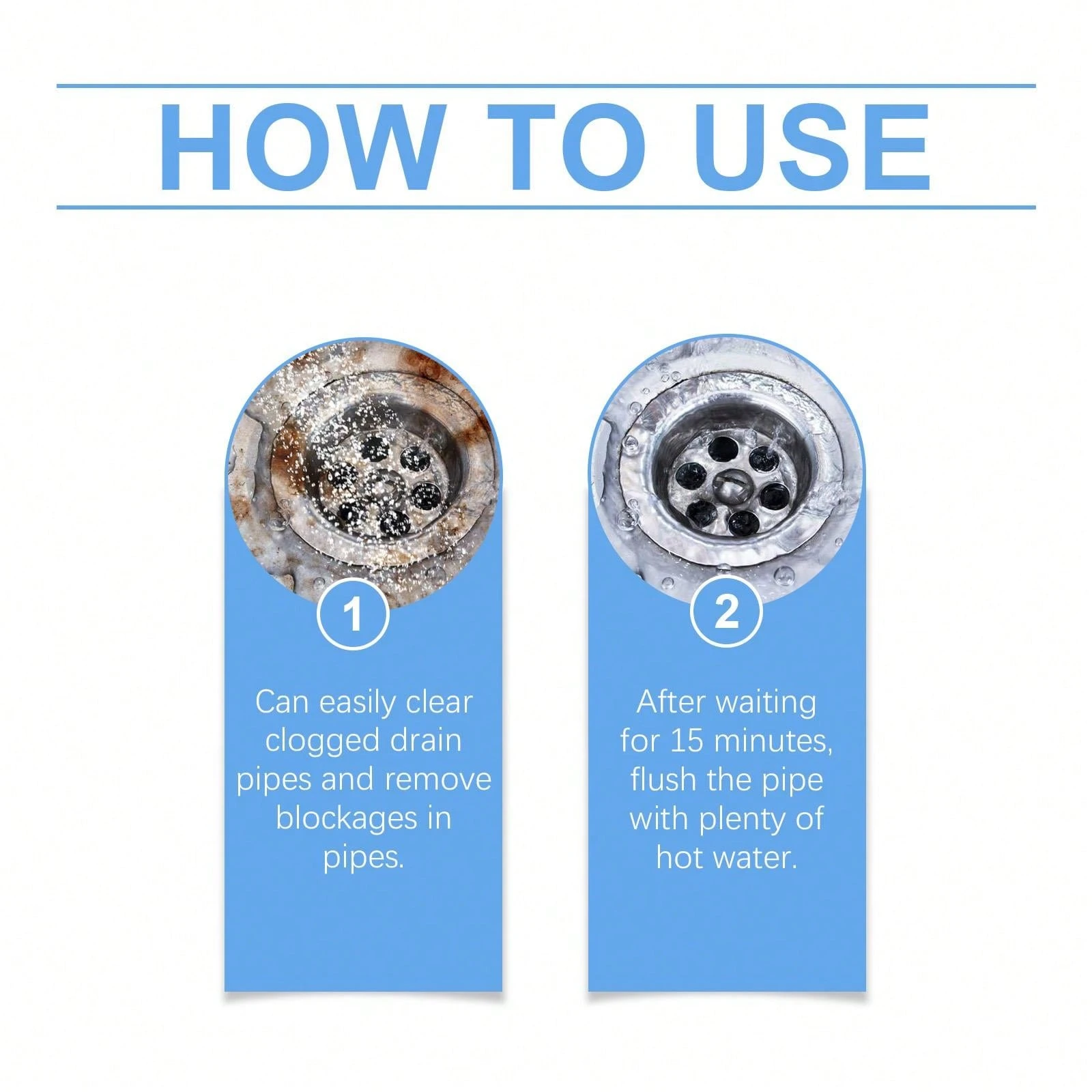 HOW TO USE

1

Can easily clear clogged drain pipes and remove blockages in pipes.

2

After waiting for 15 minutes, flush the pipe with plenty of hot water.