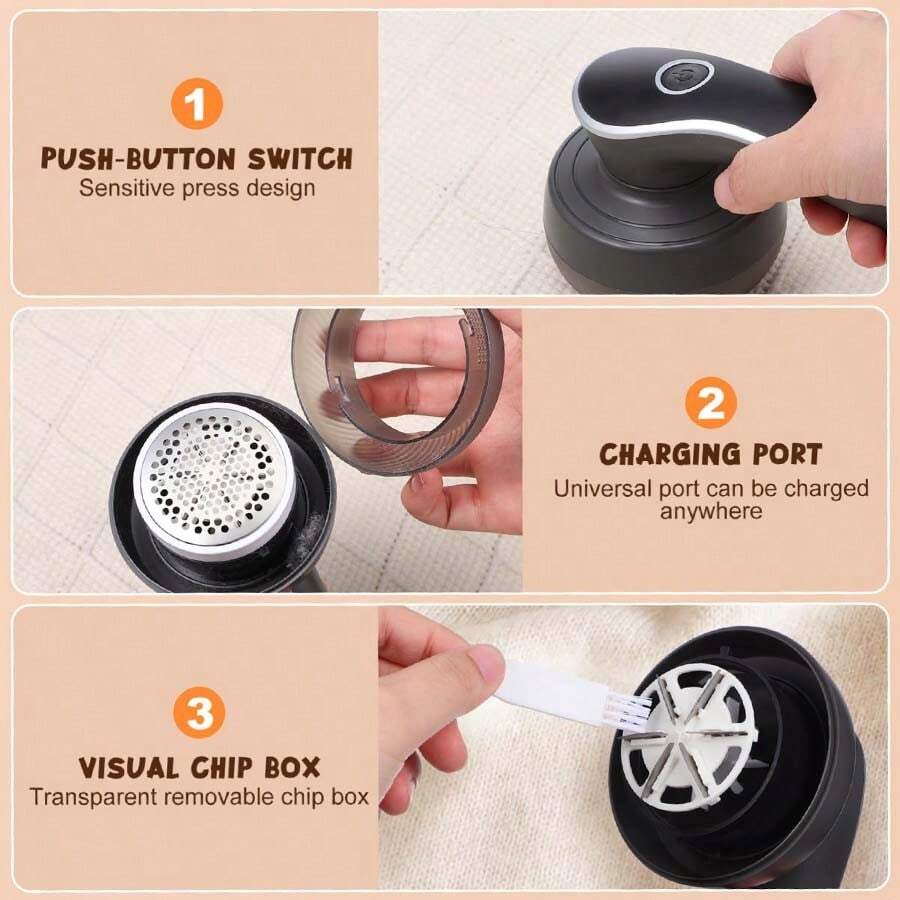 1

PUSH-BUTTON SWITCH
Sensitive press design

2

CHARGING PORT
Universal port can be charged anywhere

3

VISUAL CHIP BOX
Transparent removable chip box