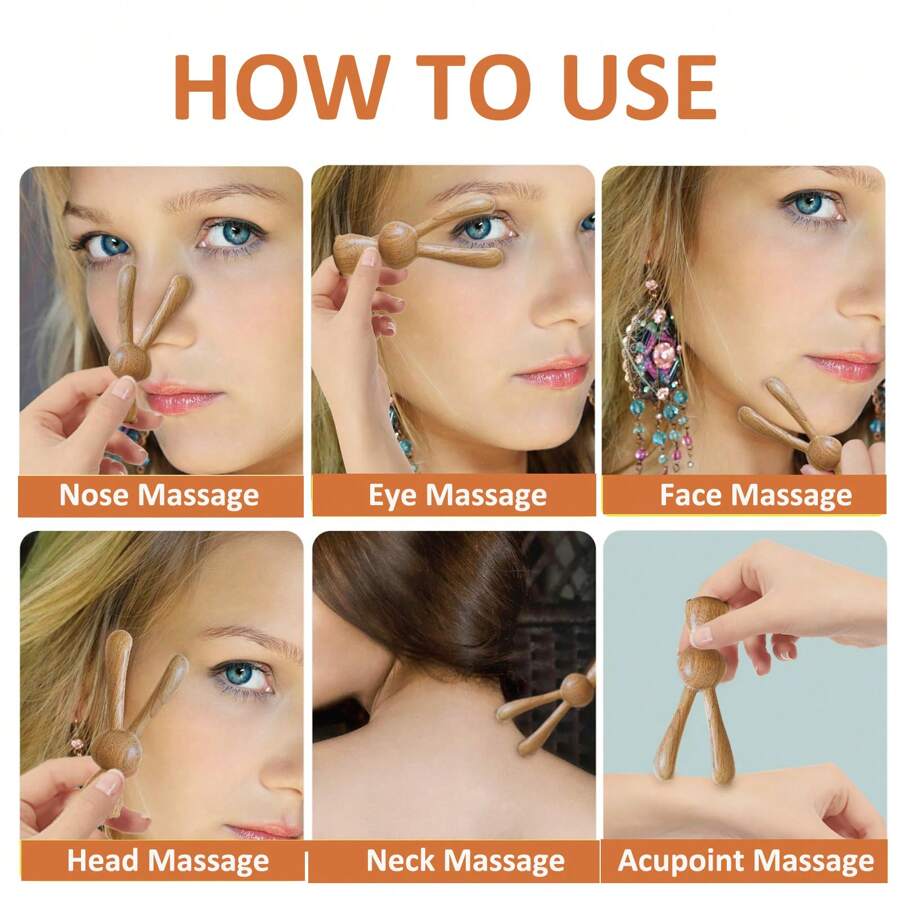 HOW TO USE

Nose Massage

Eye Massage

Face Massage

Head Massage

Neck Massage

Acupoint Massage