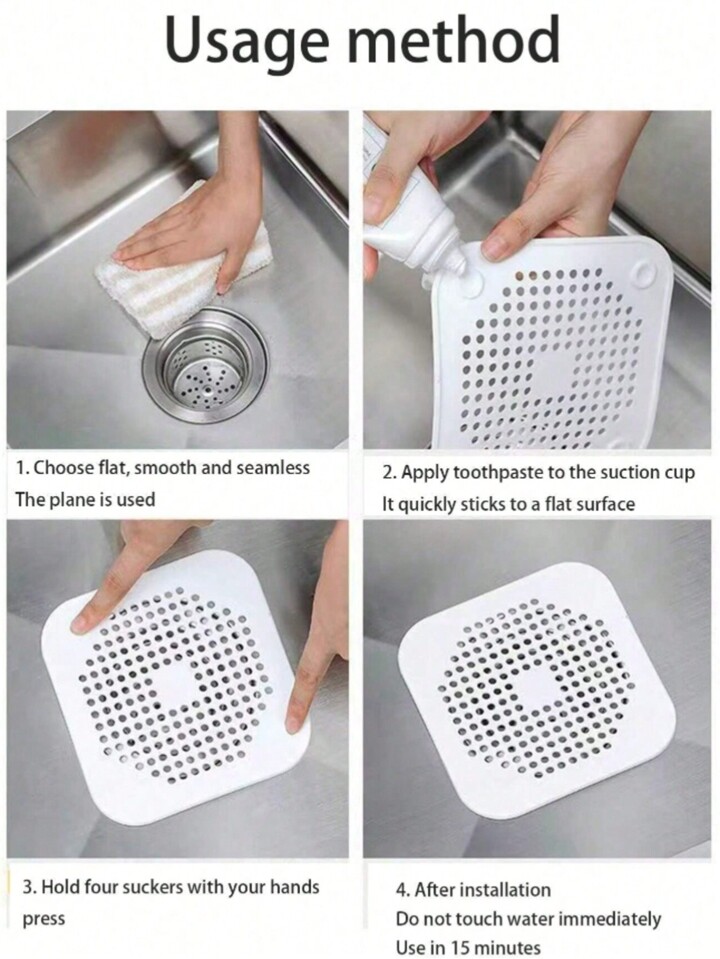 Usage method

1. Choose flat, smooth and seamless
The plane is used

2. Apply toothpaste to the suction cup
It quickly sticks to a flat surface

3. Hold four suckers with your hands press

4. After installation
Do not touch water immediately
Use in 15 minutes