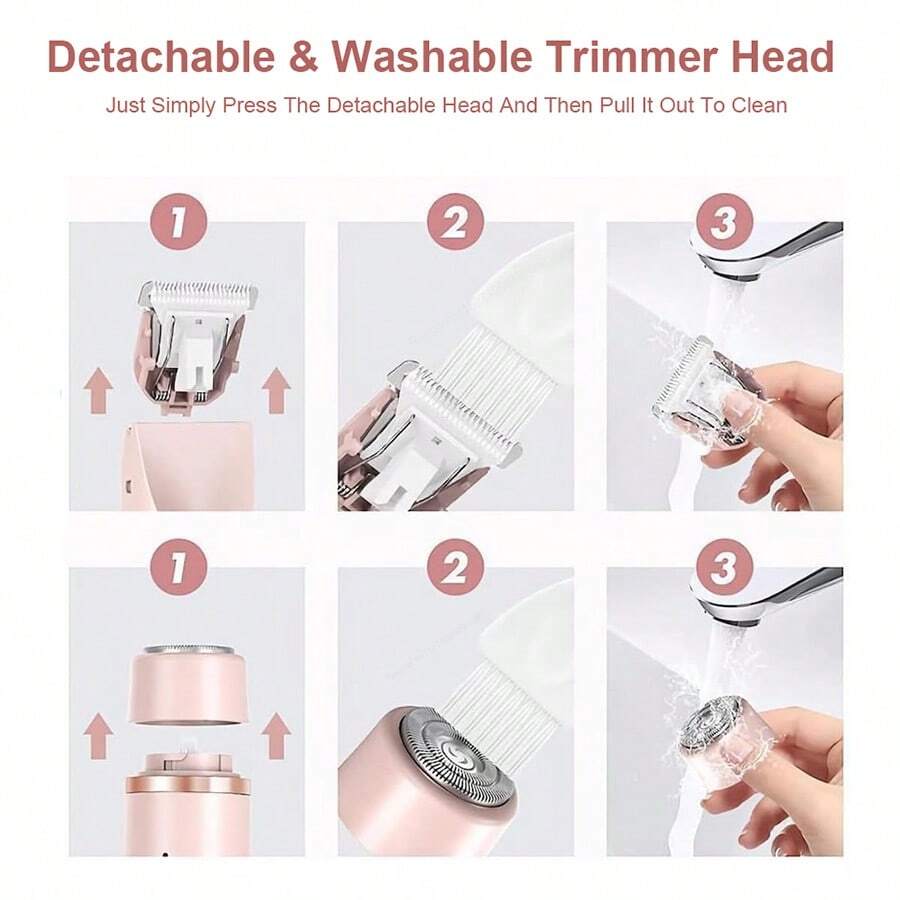 Detachable & Washable Trimmer Head

Just Simply Press The Detachable Head And Then Pull It Out To Clean

1

2

3

1

2

3