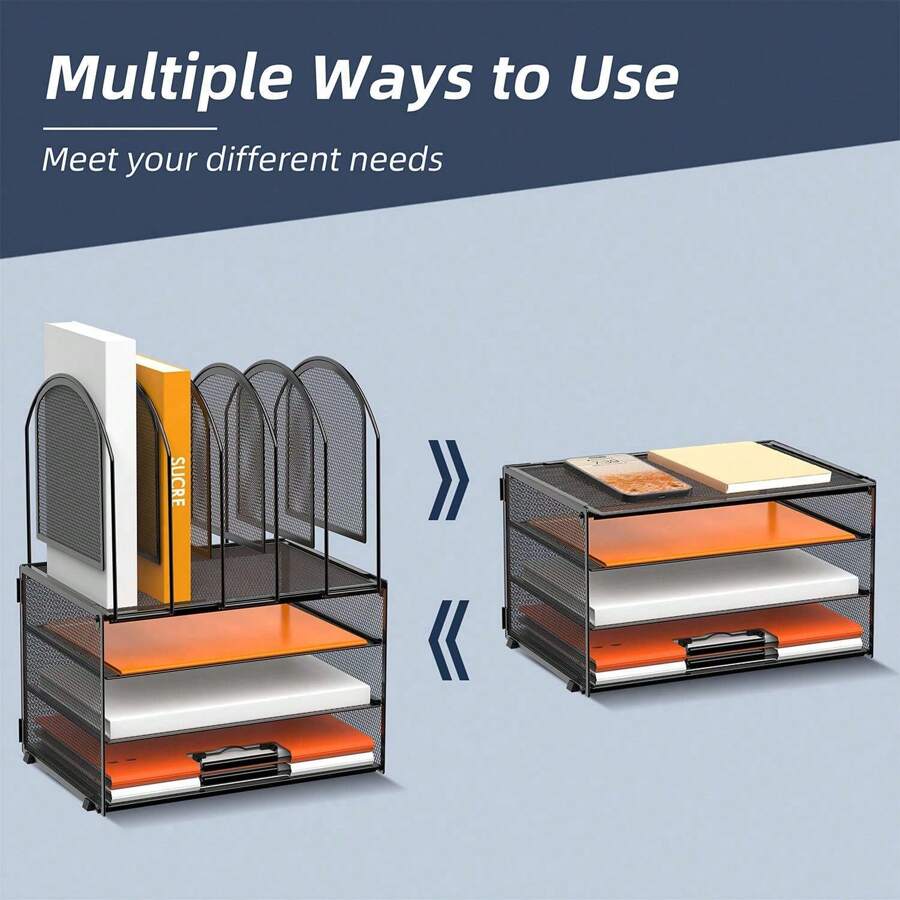 Multiple Ways to Use

Meet your different needs

SUCRE