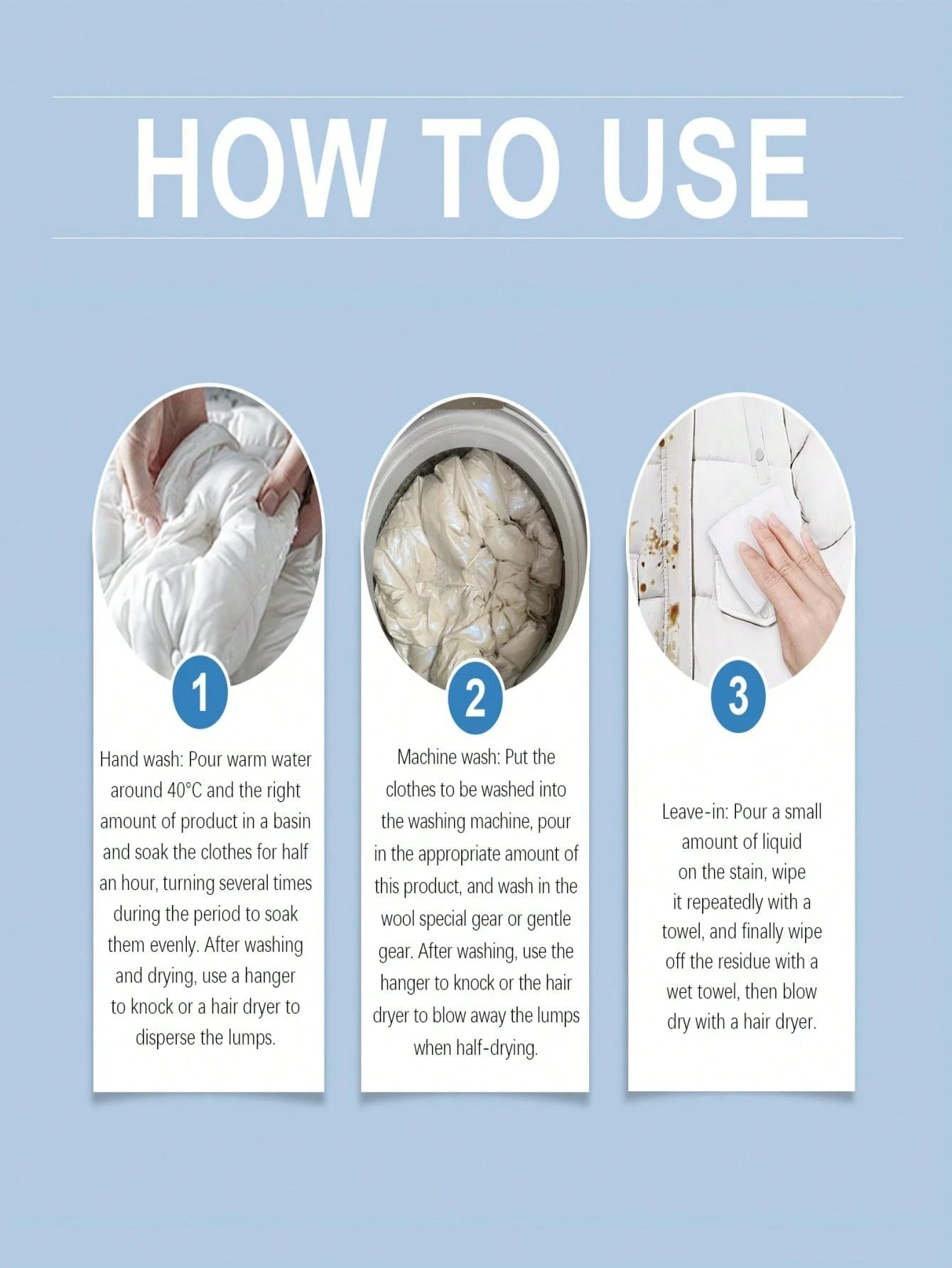 HOW TO USE

1

Hand wash: Pour warm water around 40°C and the right amount of product in a basin and soak the clothes for half an hour, turning several times during the period to soak them evenly. After washing and drying, use a hanger to knock or a hair dryer to disperse the lumps.

2

Machine wash: Put the clothes to be washed into the washing machine, pour in the appropriate amount of this product, and wash in the wool special gear or gentle gear. After washing, use the hanger to knock or the hair dryer to blow away the lumps when half-drying.

3

Leave-in: Pour a small amount of liquid on the stain, wipe it repeatedly with a towel, and finally wipe off the residue with a wet towel, then blow dry with a hair dryer.