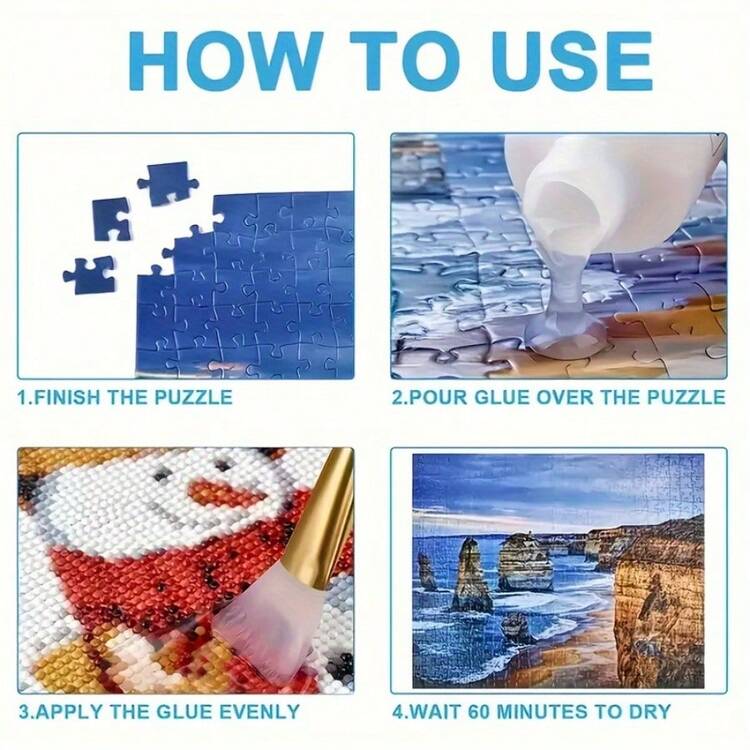 HOW TO USE

1.FINISH THE PUZZLE

2.POUR GLUE OVER THE PUZZLE

3.APPLY THE GLUE EVENLY

4.WAIT 60 MINUTES TO DRY