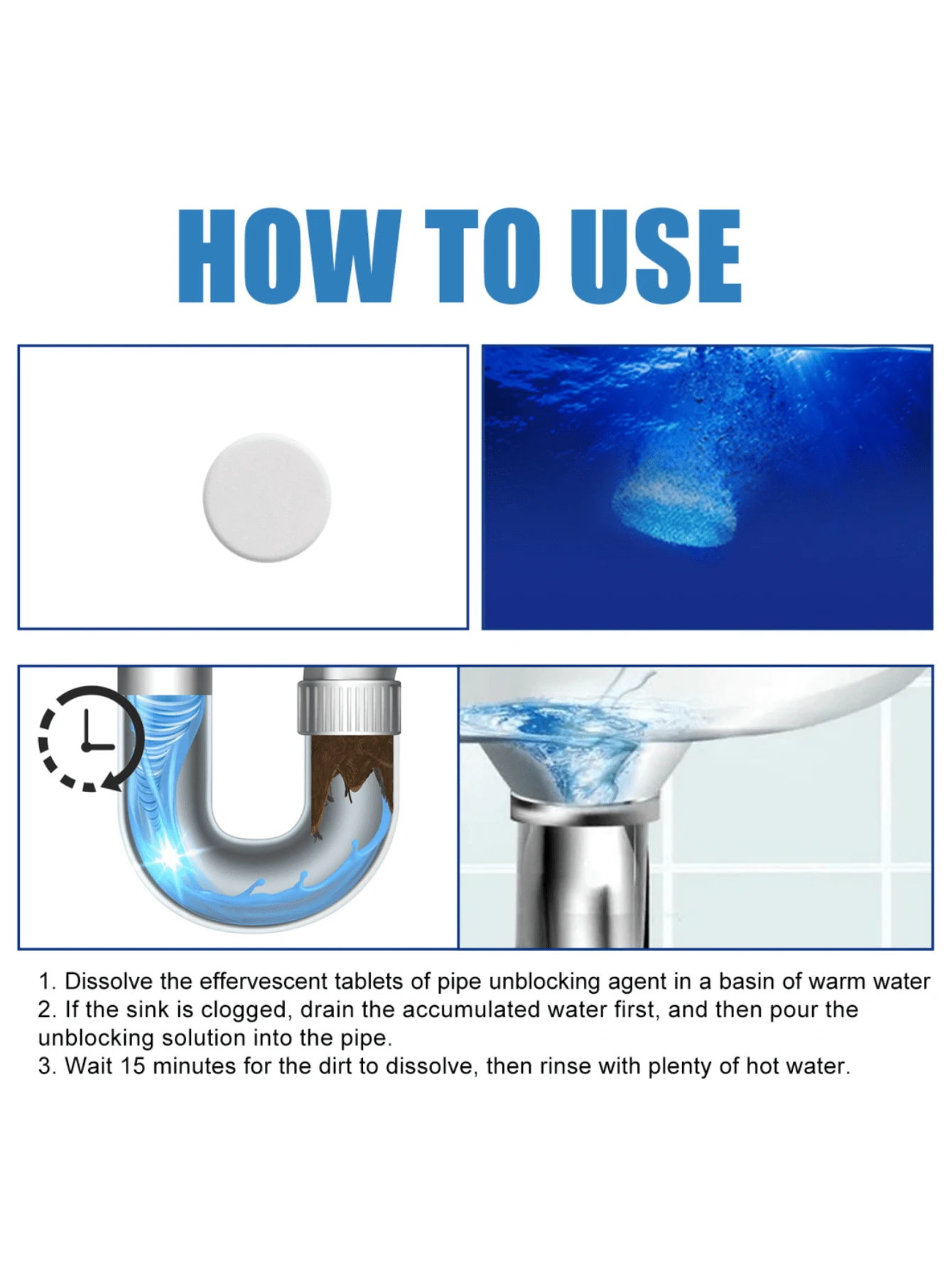 HOW TO USE

1. Dissolve the effervescent tablets of pipe unblocking agent in a basin of warm water
2. If the sink is clogged, drain the accumulated water first, and then pour the unblocking solution into the pipe.
3. Wait 15 minutes for the dirt to dissolve, then rinse with plenty of hot water.