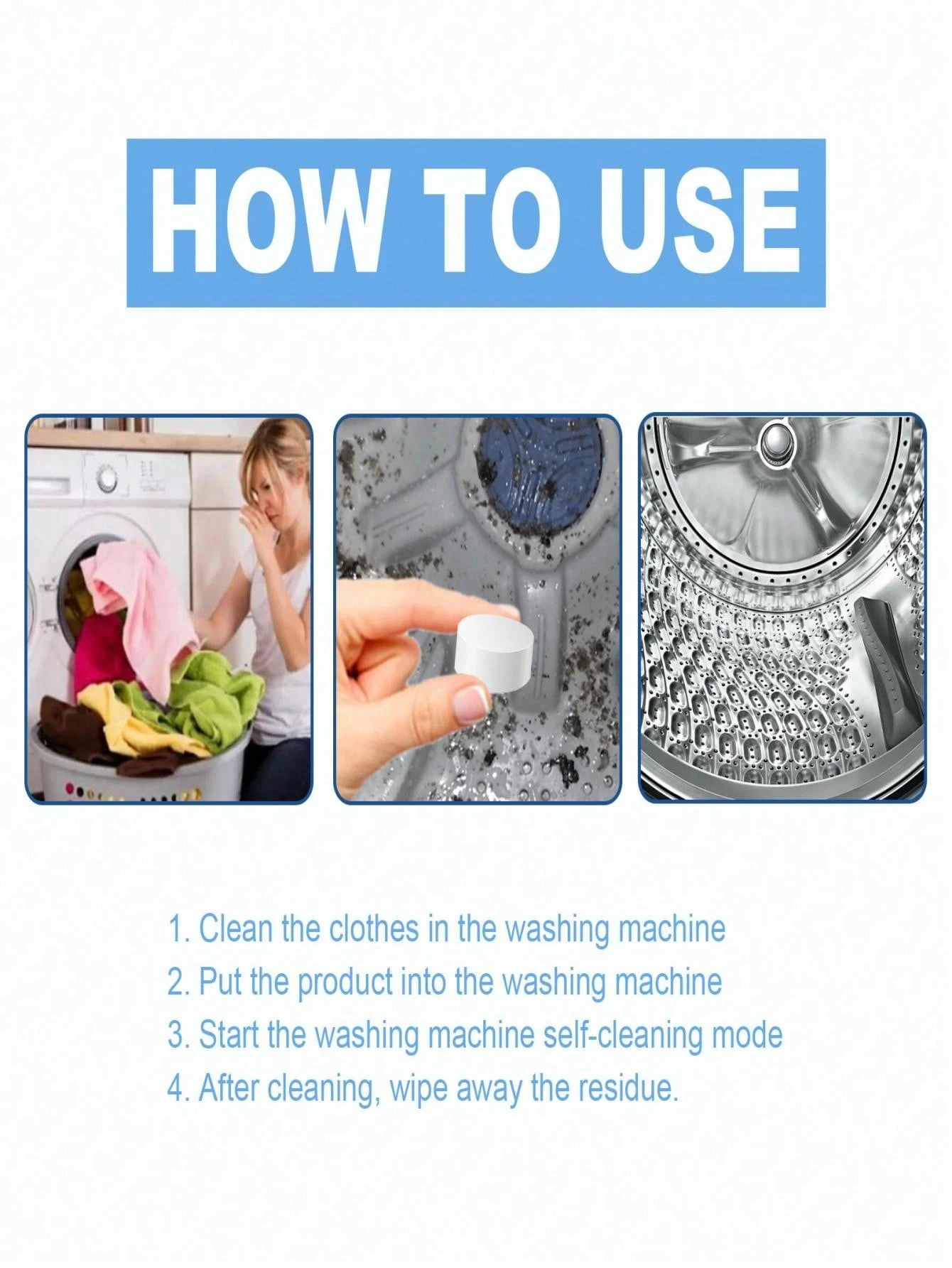 HOW TO USE

1. Clean the clothes in the washing machine
2. Put the product into the washing machine
3. Start the washing machine self-cleaning mode
4. After cleaning, wipe away the residue.