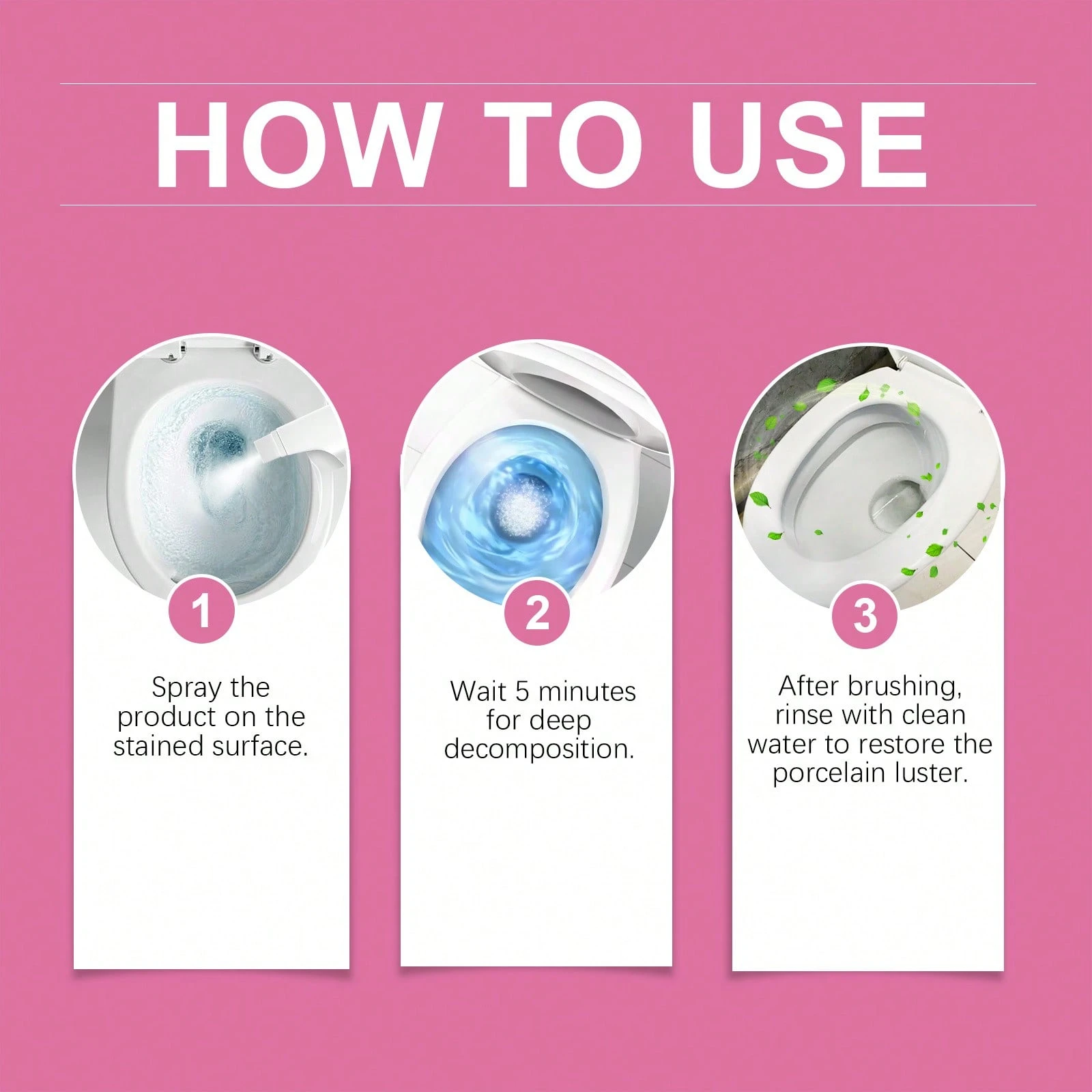 HOW TO USE

1

Spray the product on the stained surface.

2

Wait 5 minutes for deep decomposition.

3

After brushing, rinse with clean water to restore the porcelain luster.