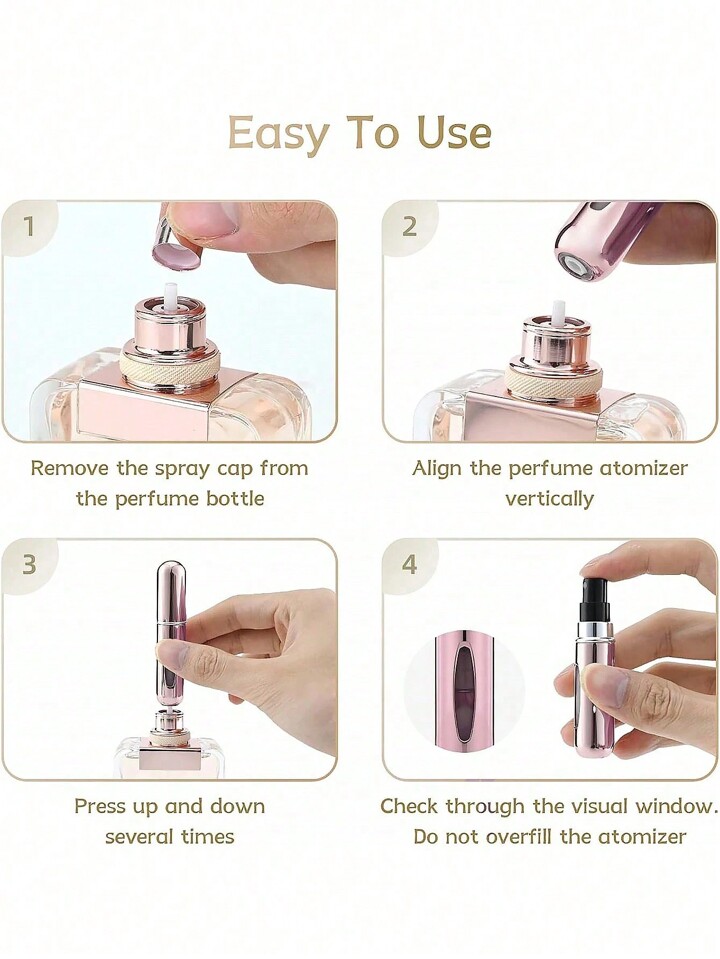 Easy To Use

1

Remove the spray cap from the perfume bottle

2

Align the perfume atomizer vertically

3

Press up and down several times

4

Check through the visual window. Do not overfill the atomizer