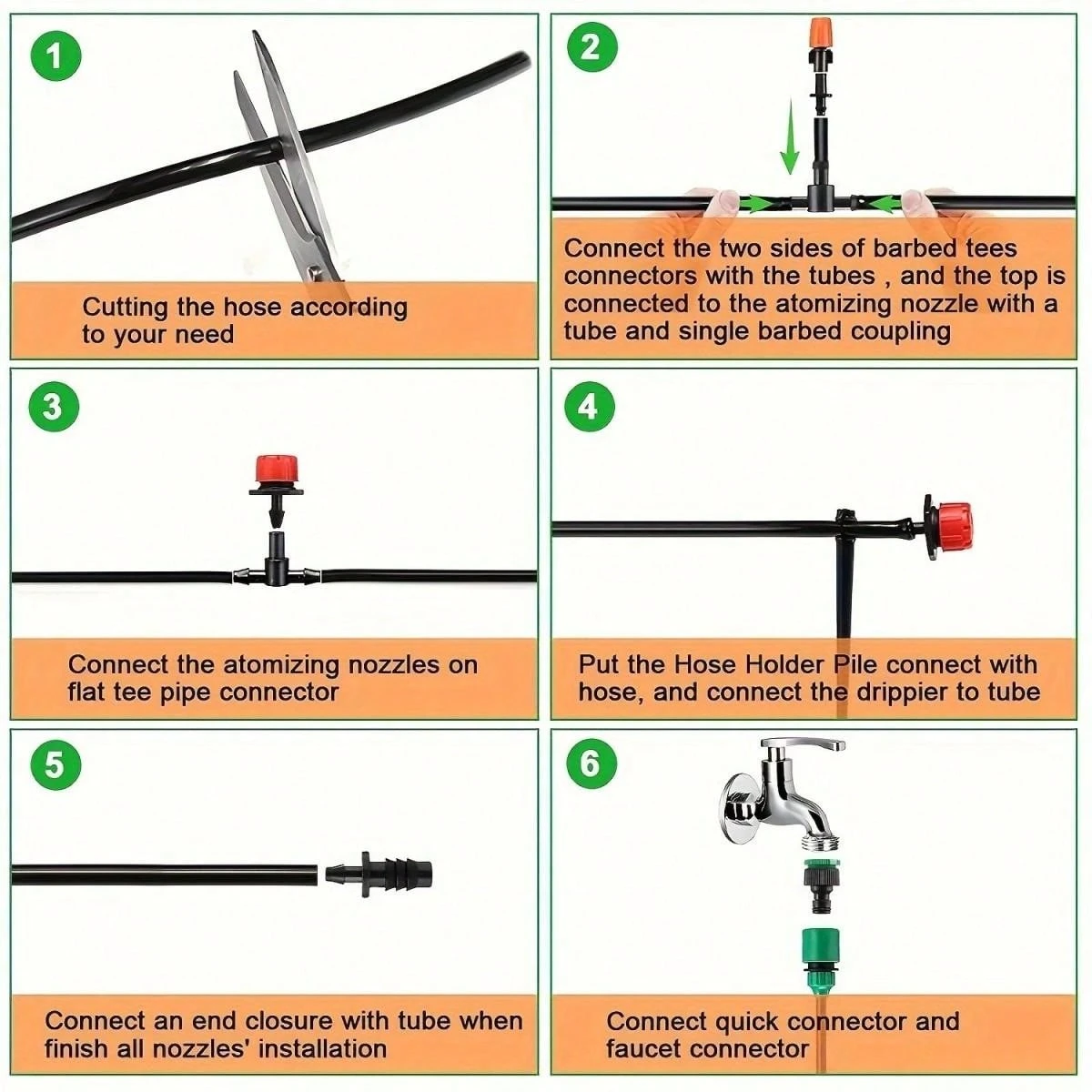 1

Cutting the hose according to your need

2

Connect the two sides of barbed tees connectors with the tubes , and the top is connected to the atomizing nozzle with a tube and single barbed coupling

3

Connect the atomizing nozzles on flat tee pipe connector

4

Put the Hose Holder Pile connect with hose, and connect the drippier to tube

5

Connect an end closure with tube when finish all nozzles' installation

6

Connect quick connector and faucet connector