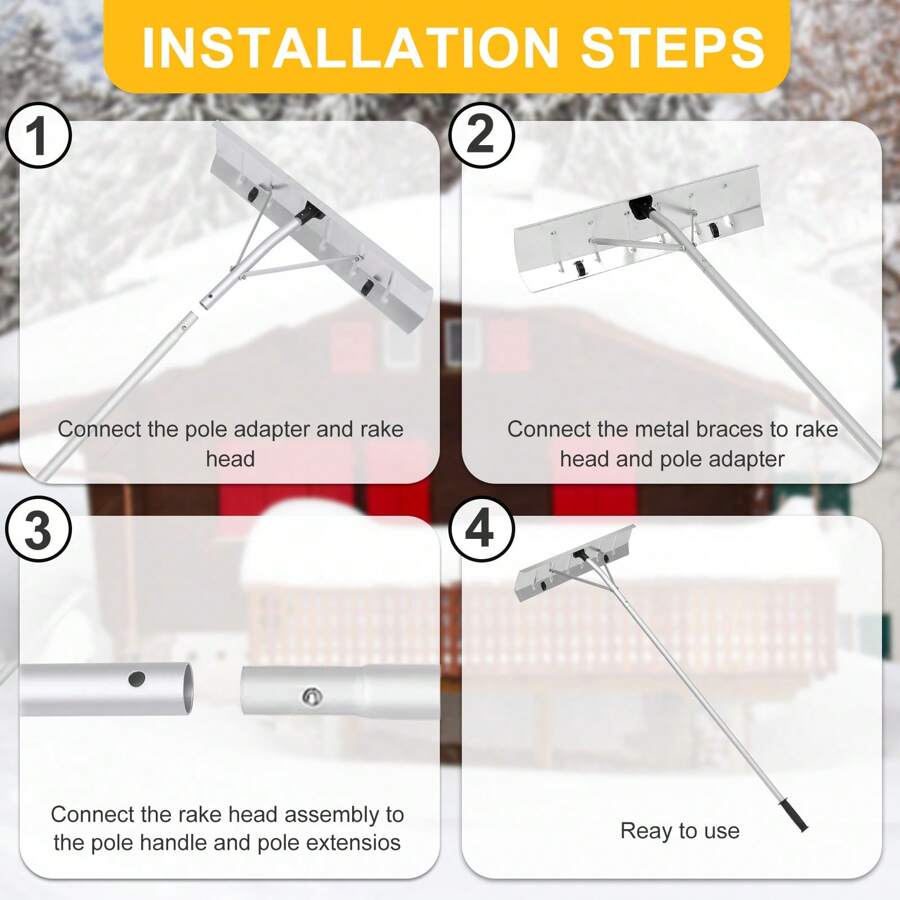 INSTALLATION STEPS

1

Connect the pole adapter and rake head

2

Connect the metal braces to rake head and pole adapter

3

Connect the rake head assembly to the pole handle and pole extensios

4

Reay to use