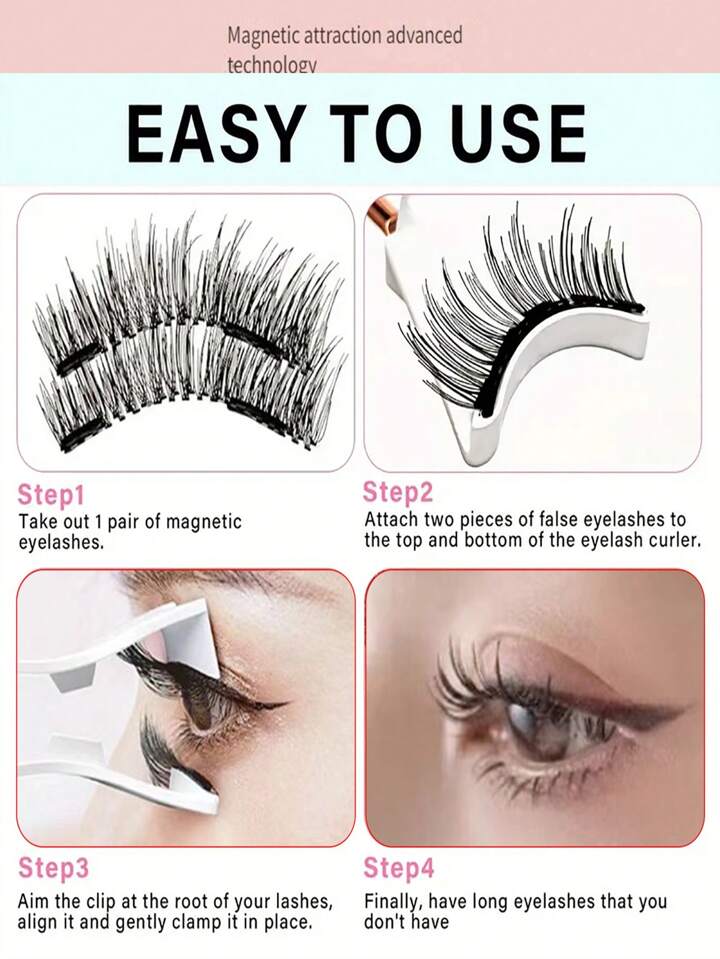 Magnetic attraction advanced technology

EASY TO USE

Step1
Take out 1 pair of magnetic eyelashes.

Step2
Attach two pieces of false eyelashes to the top and bottom of the eyelash curler.

Step3
Aim the clip at the root of your lashes, align it and gently clamp it in place.

Step4
Finally, have long eyelashes that you don't have