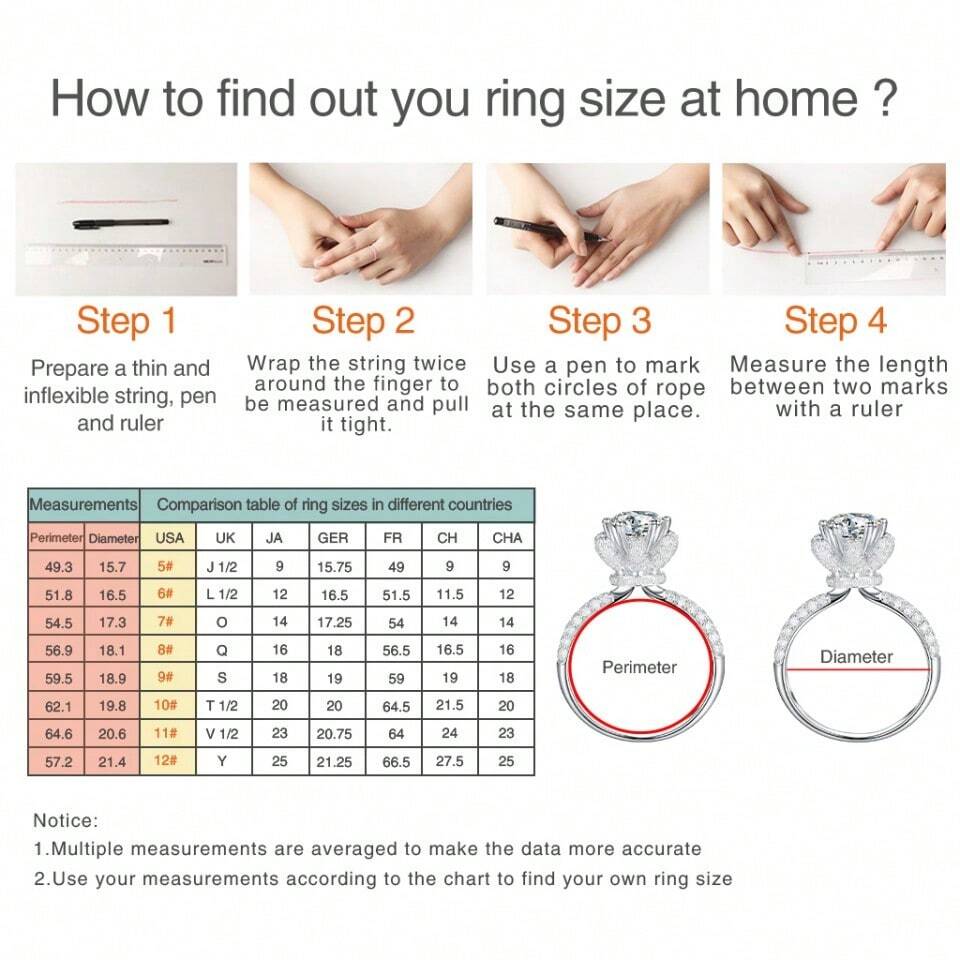 How to find out you ring size at home ?

Step 1
Prepare a thin and inflexible string, pen and ruler

Step 2
Wrap the string twice around the finger to be measured and pull it tight.

Step 3
Use a pen to mark both circles of rope at the same place.

Step 4
Measure the length between two marks with a ruler

| Measurements | | Comparison table of ring sizes in different countries | | | | | | |
|---|---|---|---|---|---|---|---|---|
| Perimeter | Diameter | USA | UK | JA | GER | FR | CH | CHA |
| 49.3 | 15.7 | 5# | J 1/2 | 9 | 15.75 | 49 | 9 | 9 |
| 51.8 | 16.5 | 6# | L 1/2 | 12 | 16.5 | 51.5 | 11.5 | 12 |
| 54.5 | 17.3 | 7# | O | 14 | 17.25 | 54 | 14 | 14 |
| 56.9 | 18.1 | 8# | Q | 16 | 18 | 56.5 | 16.5 | 16 |
| 59.5 | 18.9 | 9# | S | 18 | 19 | 59 | 19 | 18 |
| 62.1 | 19.8 | 10# | T 1/2 | 20 | 20 | 64.5 | 21.5 | 20 |
| 64.6 | 20.6 | 11# | V 1/2 | 23 | 20.75 | 64 | 24 | 23 |
| 57.2 | 21.4 | 12# | Y | 25 | 21.25 | 66.5 | 27.5 | 25 |

Perimeter

Diameter

Notice:
1.Multiple measurements are averaged to make the data more accurate
2.Use your measurements according to the chart to find your own ring size