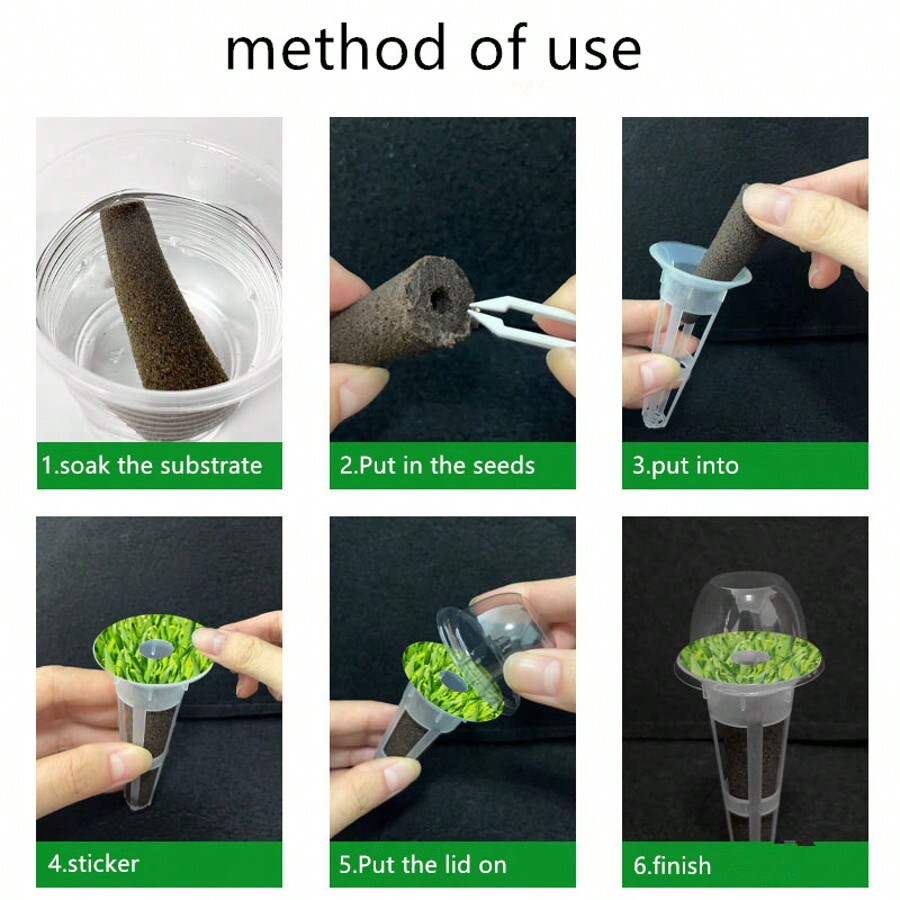 method of use

1.soak the substrate

2.Put in the seeds

3.put into

4.sticker

5.Put the lid on

6.finish