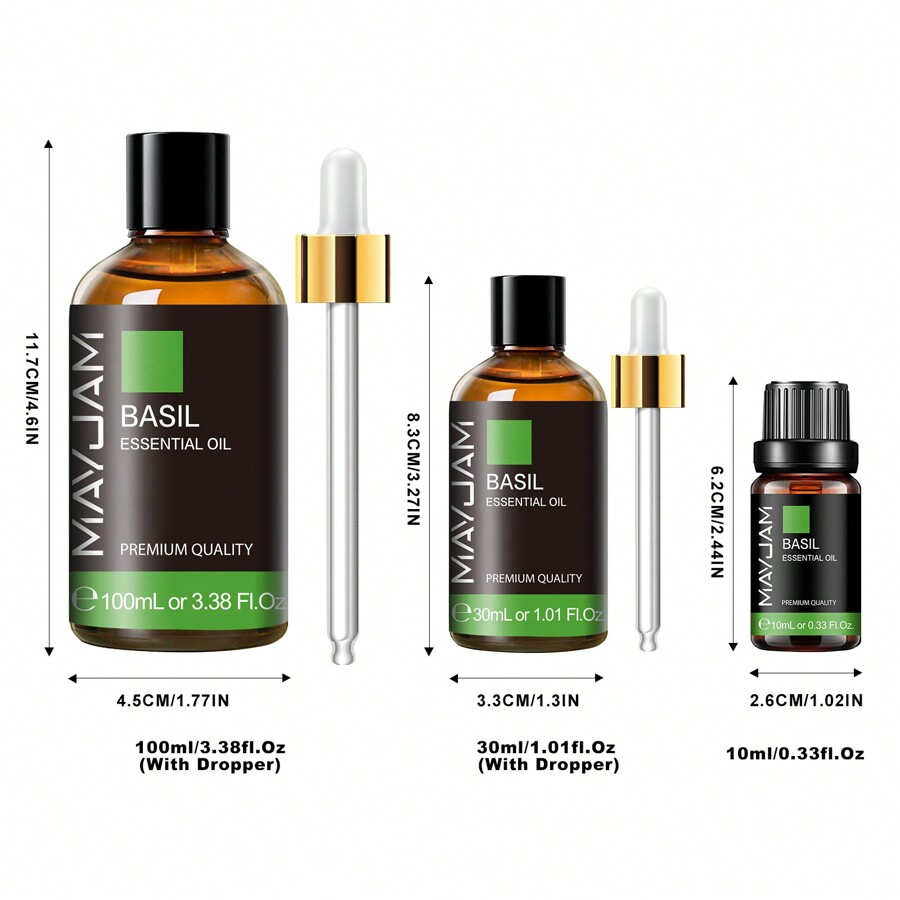 11.7CM/4.6IN

MAYJAM
BASIL
ESSENTIAL OIL
PREMIUM QUALITY
℮100mL or 3.38 Fl.Oz

4.5CM/1.77IN

100ml/3.38fl.Oz
(With Dropper)

8.3CM/3.27IN

MAYJAM
BASIL
ESSENTIAL OIL
PREMIUM QUALITY
℮30mL or 1.01 Fl.Oz

3.3CM/1.3IN

30ml/1.01fl.Oz
(With Dropper)

6.2CM/2.44IN

MAYJAM
BASIL
ESSENTIAL OIL
PREMIUM QUALITY
℮10mL or 0.33 Fl.Oz.

2.6CM/1.02IN

10ml/0.33fl.Oz