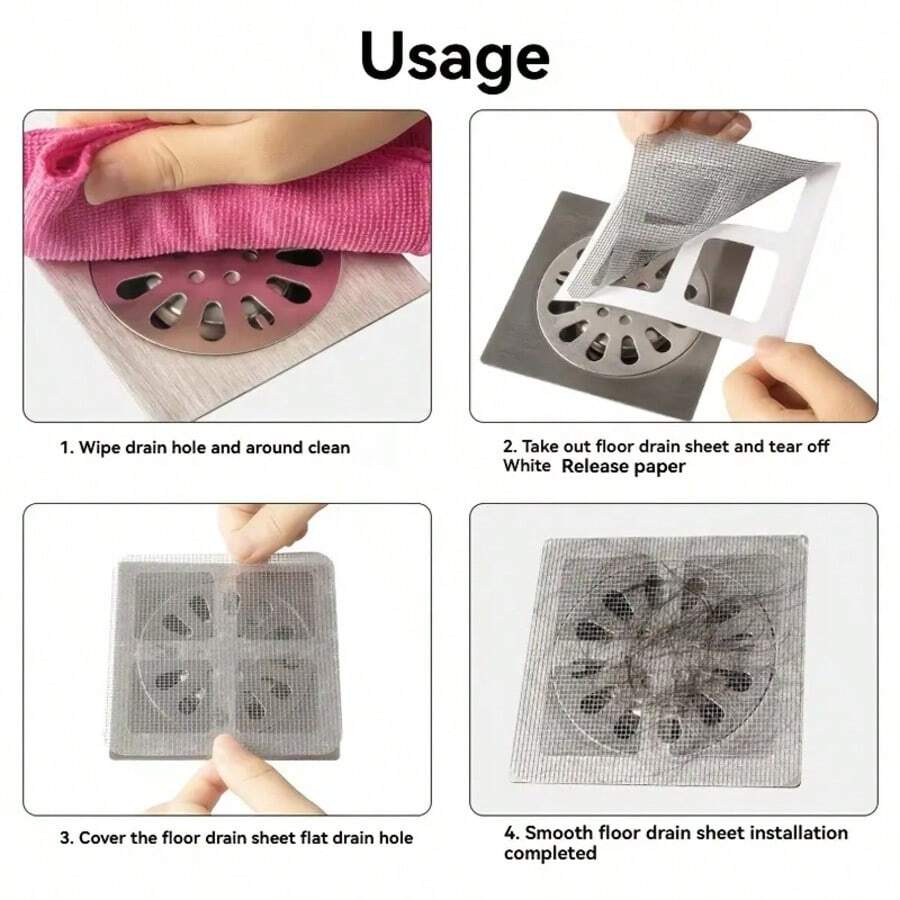 Usage

1. Wipe drain hole and around clean

2. Take out floor drain sheet and tear off White Release paper

3. Cover the floor drain sheet flat drain hole

4. Smooth floor drain sheet installation completed