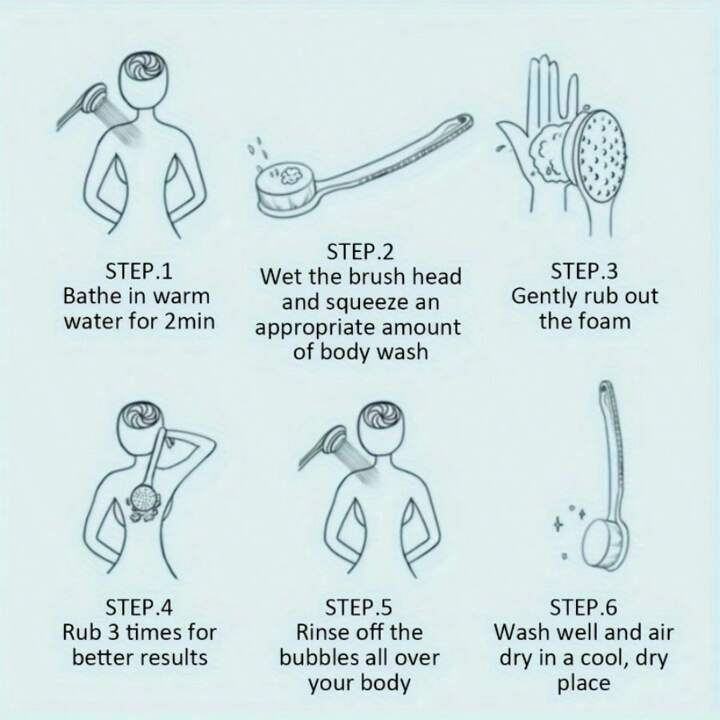 STEP.1
Bathe in warm water for 2min

STEP.2
Wet the brush head and squeeze an appropriate amount of body wash

STEP.3
Gently rub out the foam

STEP.4
Rub 3 times for better results

STEP.5
Rinse off the bubbles all over your body

STEP.6
Wash well and air dry in a cool, dry place