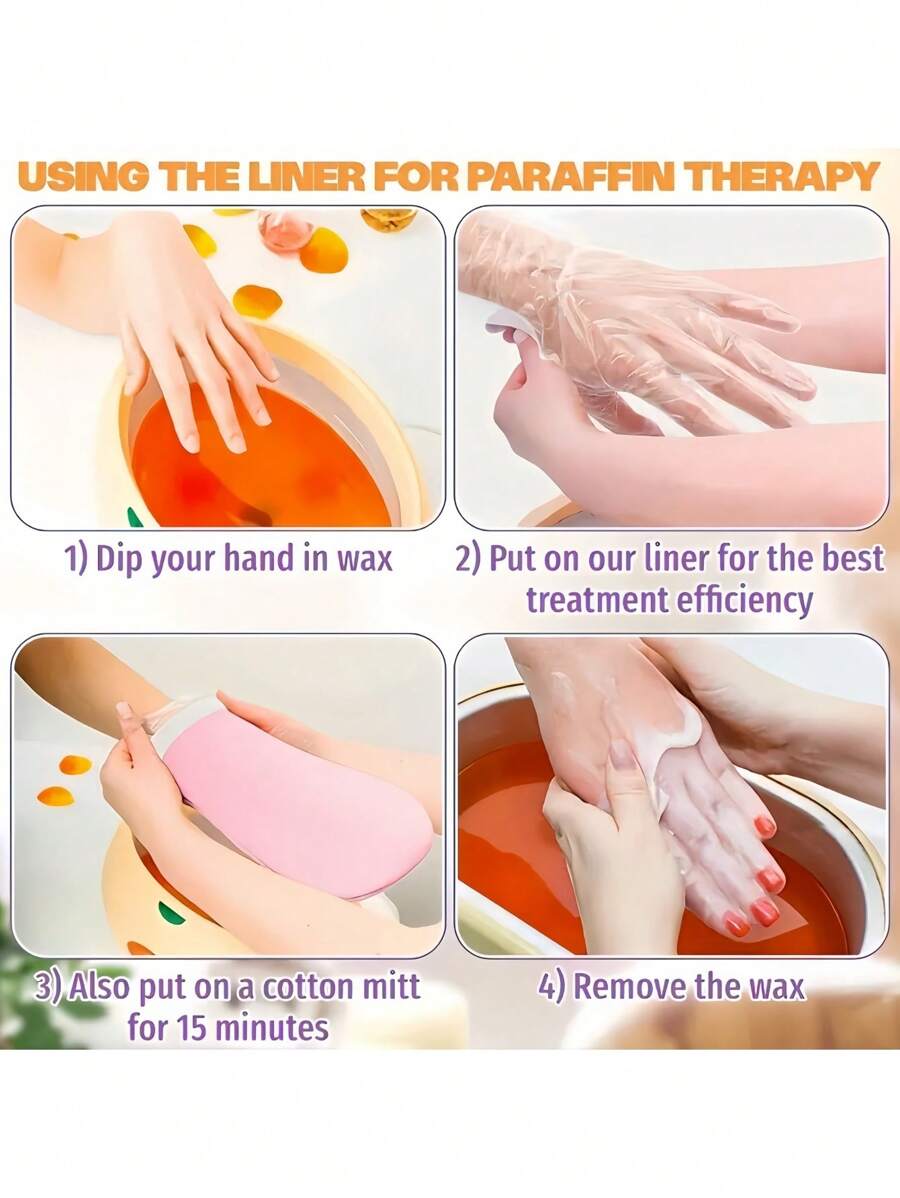 USING THE LINER FOR PARAFFIN THERAPY

1) Dip your hand in wax

2) Put on our liner for the best treatment efficiency

3) Also put on a cotton mitt for 15 minutes

4) Remove the wax