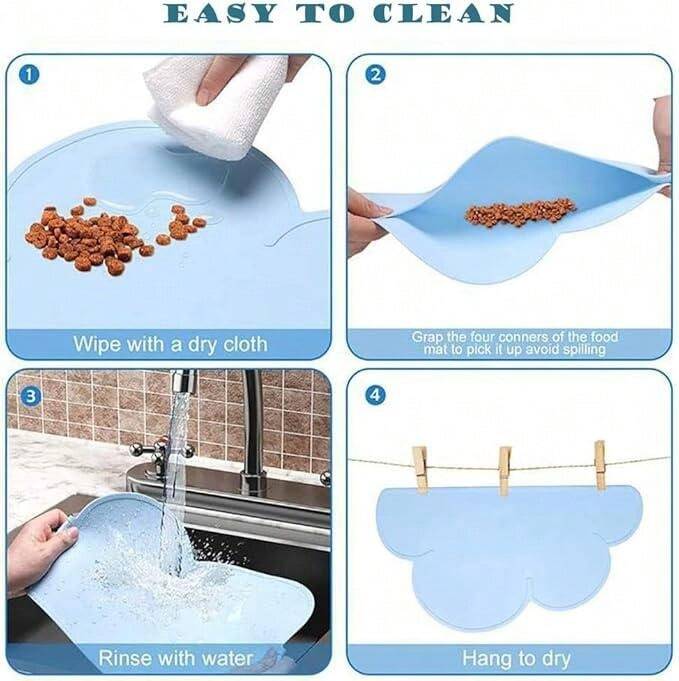 EASY TO CLEAN

1

Wipe with a dry cloth

2

Grap the four conners of the food mat to pick it up avoid spilling

3

Rinse with water

4

Hang to dry