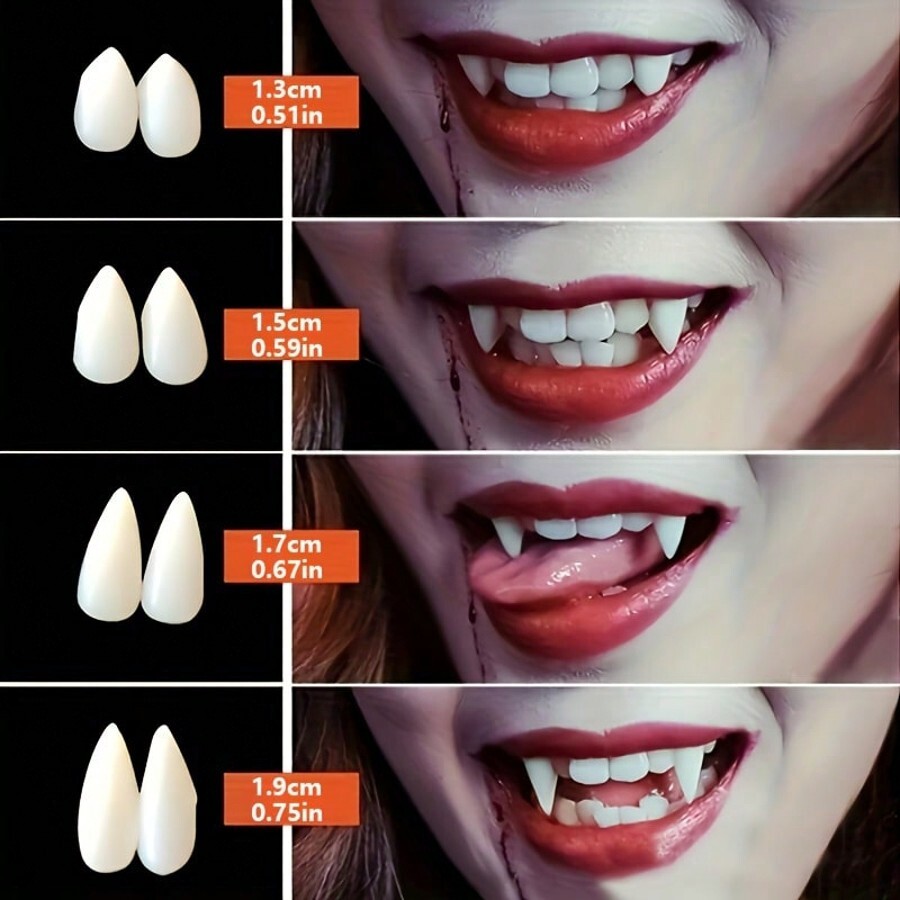 1.3cm
0.51in

1.5cm
0.59in

1.7cm
0.67in

1.9cm
0.75in