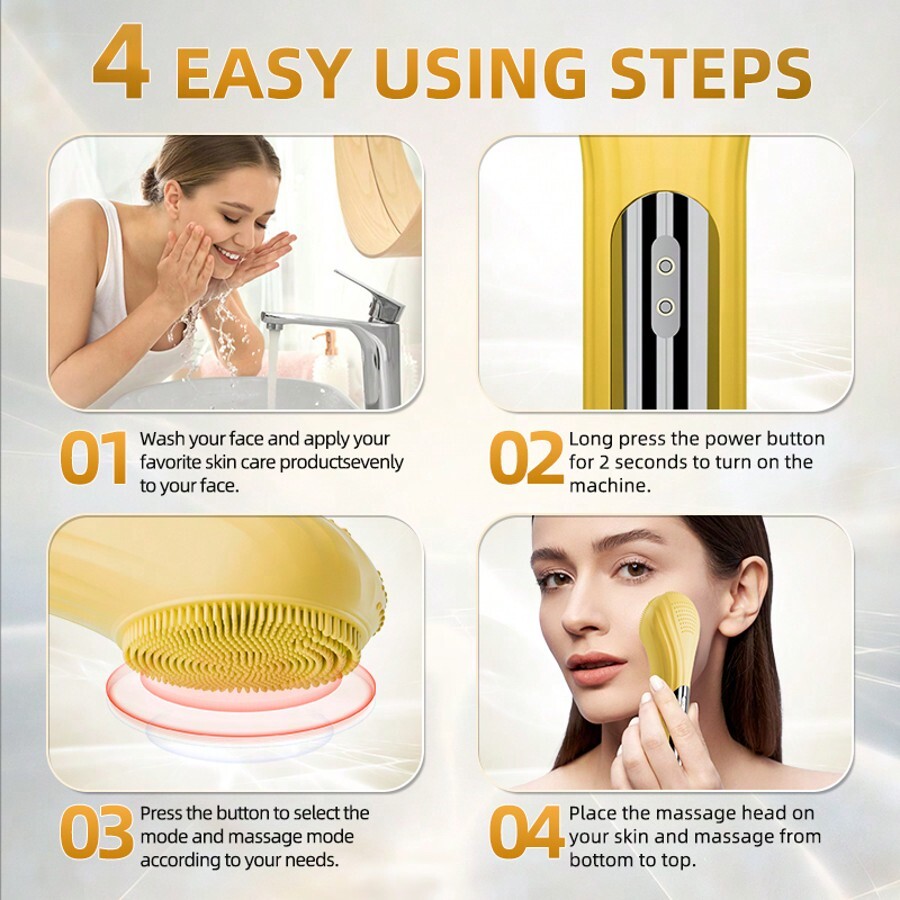 4 EASY USING STEPS

01 Wash your face and apply your favorite skin care productsevenly to your face.

02 Long press the power button for 2 seconds to turn on the machine.

03 Press the button to select the mode and massage mode according to your needs.

04 Place the massage head on your skin and massage from bottom to top.