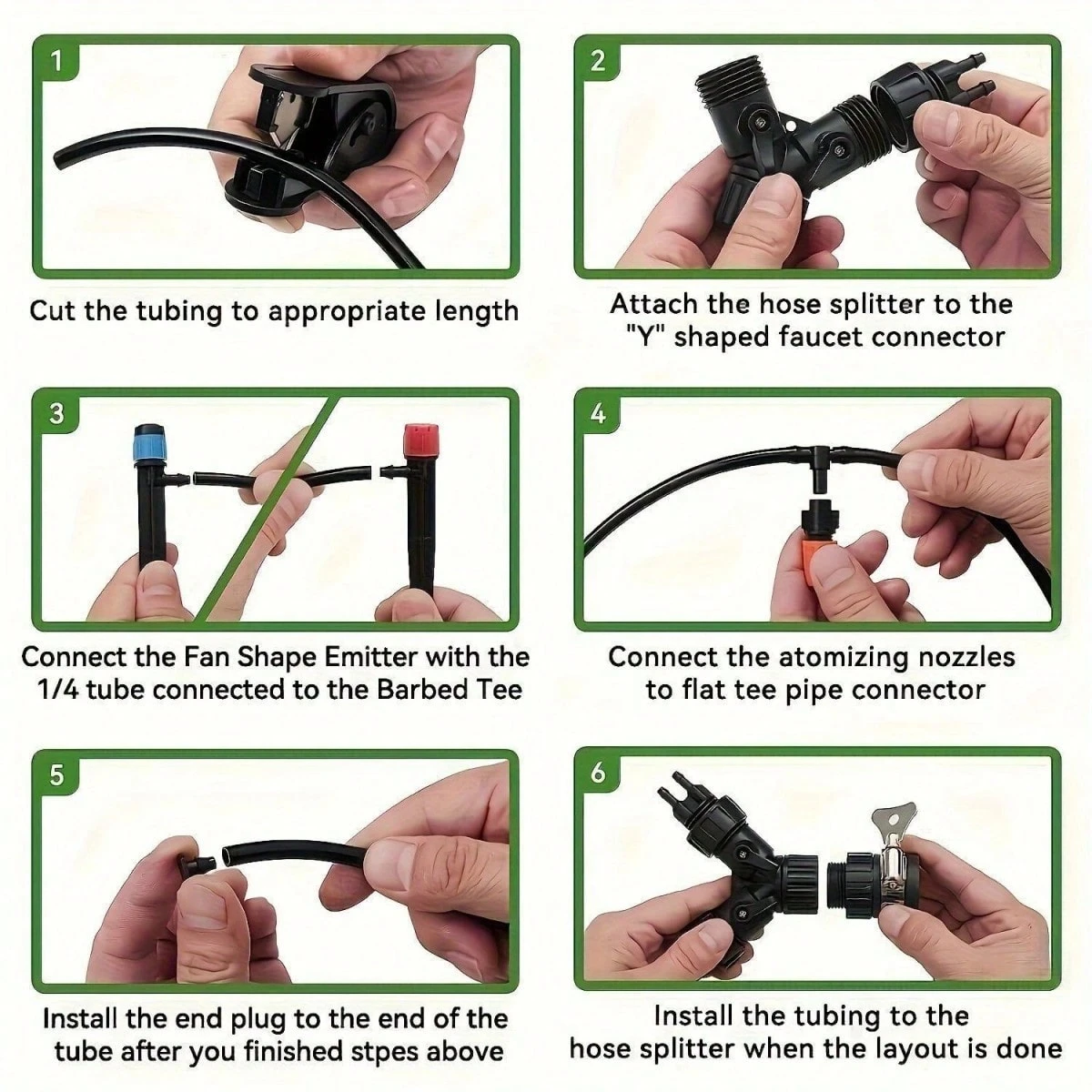 1

Cut the tubing to appropriate length

2

Attach the hose splitter to the "Y" shaped faucet connector

3

Connect the Fan Shape Emitter with the 1/4 tube connected to the Barbed Tee

4

Connect the atomizing nozzles to flat tee pipe connector

5

Install the end plug to the end of the tube after you finished stpes above

6

Install the tubing to the hose splitter when the layout is done