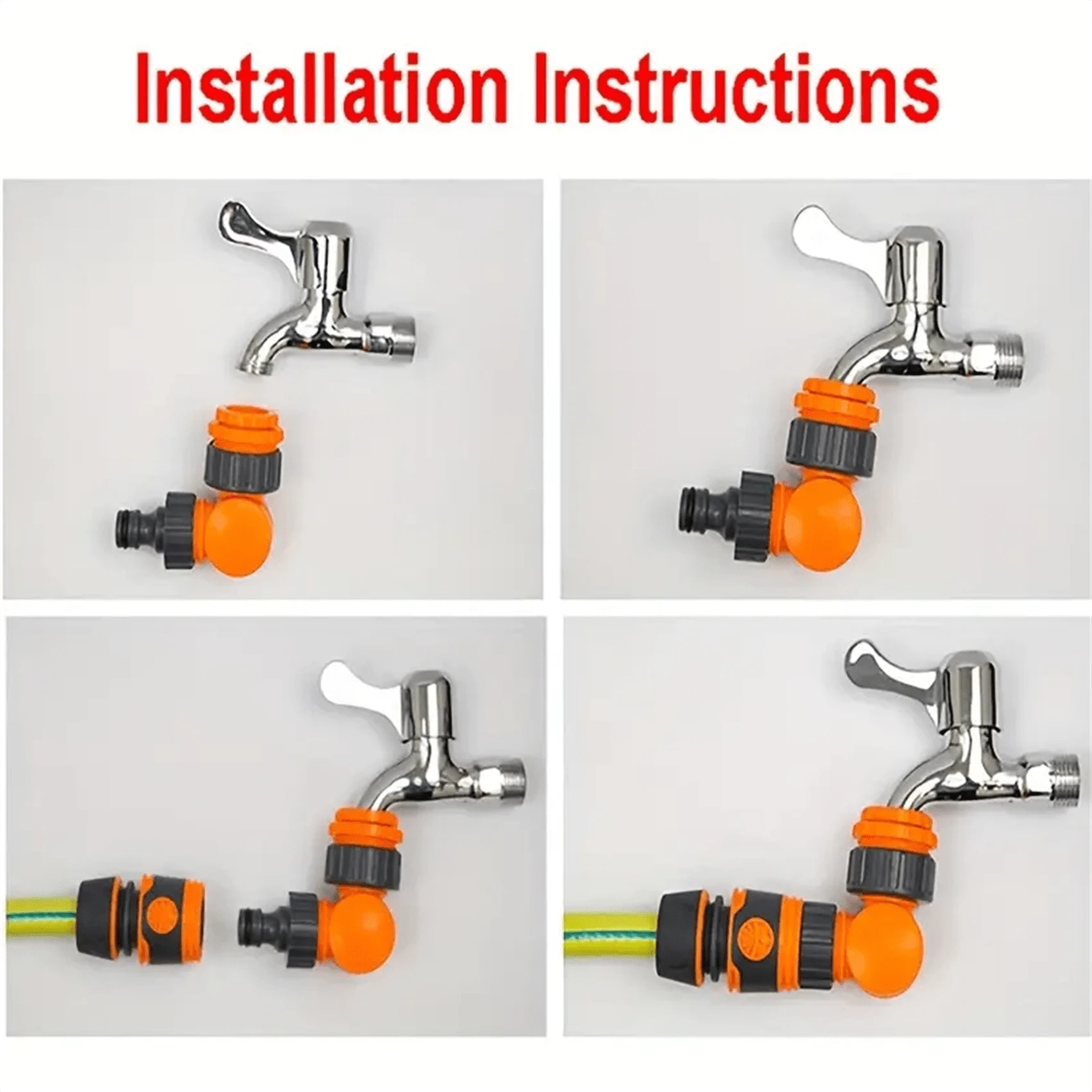 Installation Instructions