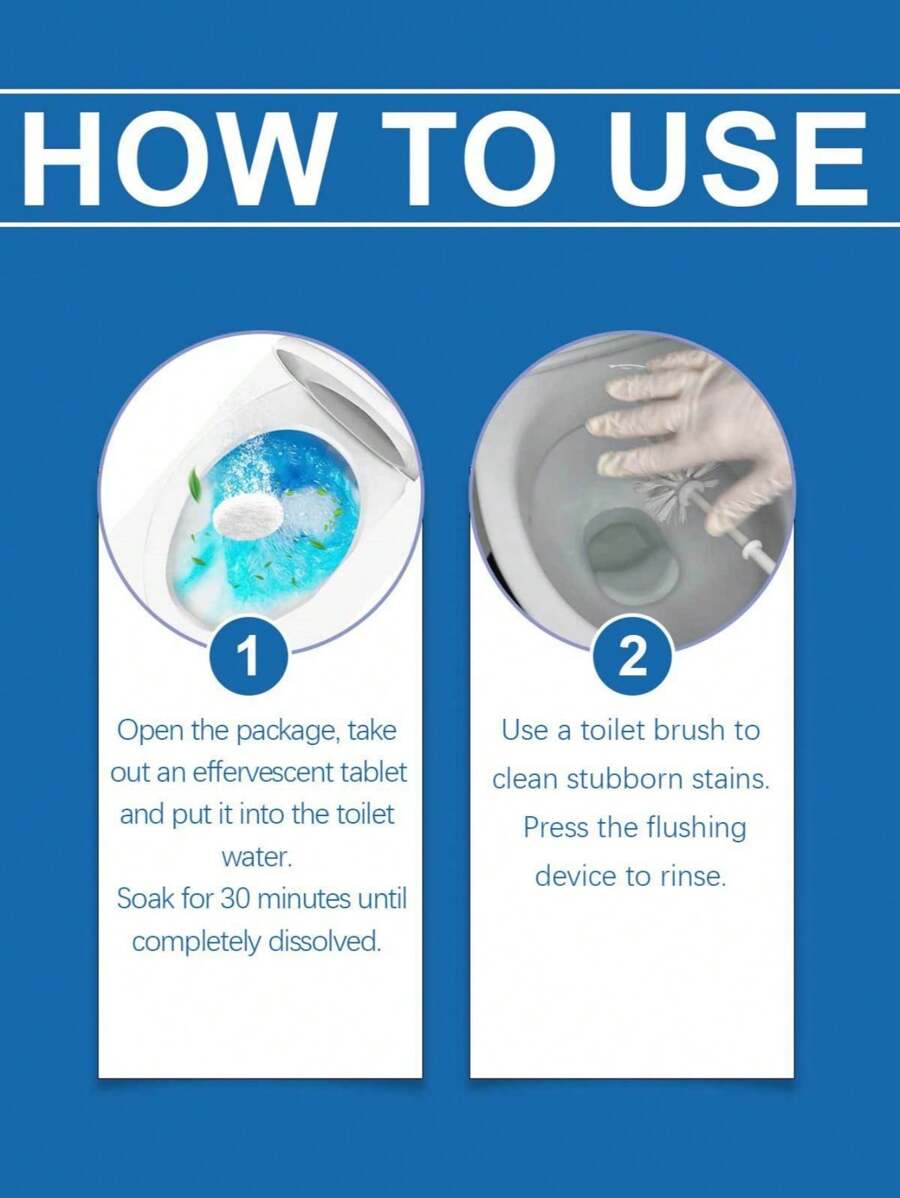 HOW TO USE

1

Open the package, take out an effervescent tablet and put it into the toilet water.
Soak for 30 minutes until completely dissolved.

2

Use a toilet brush to clean stubborn stains.
Press the flushing device to rinse.