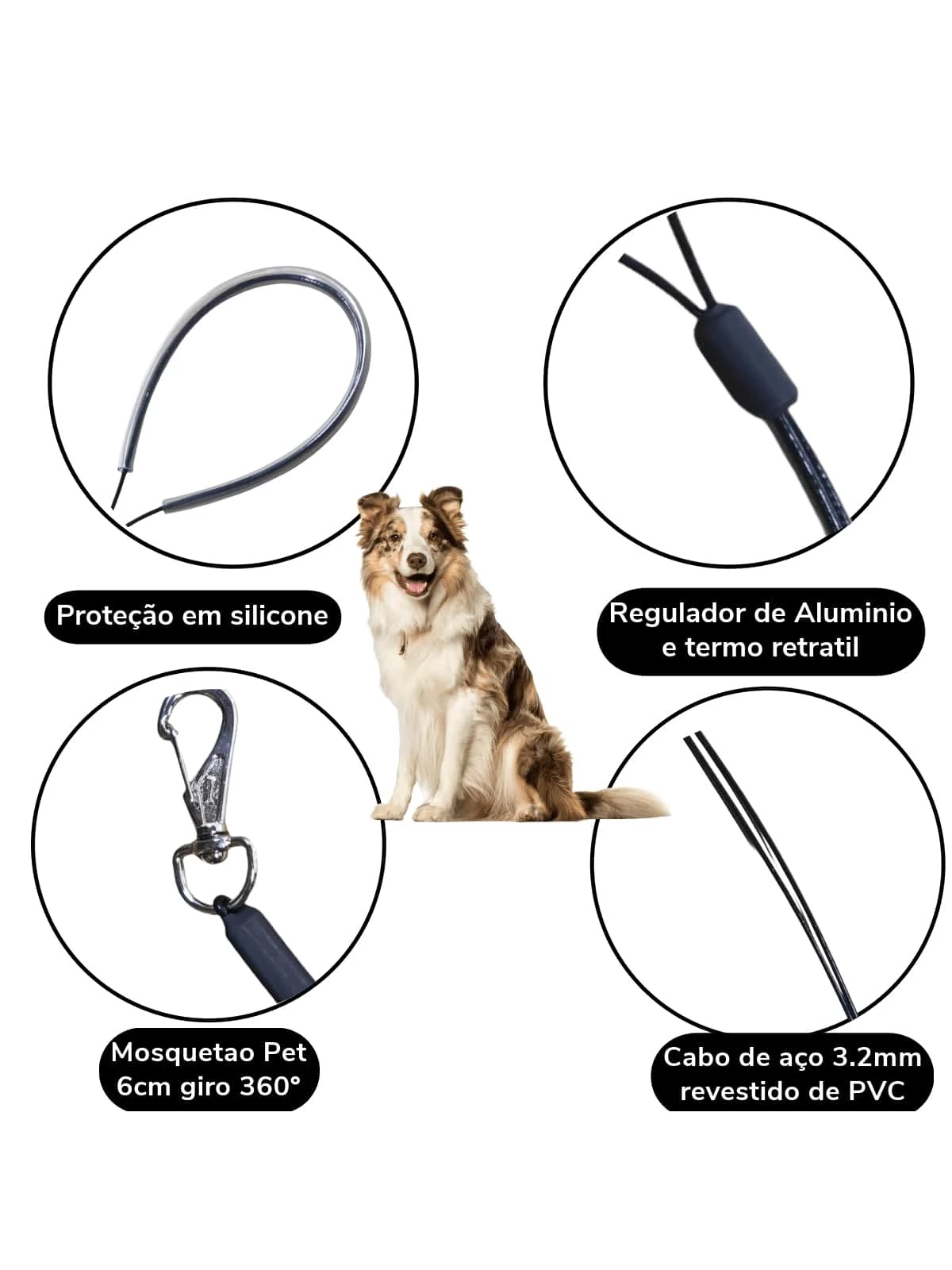 Proteção em silicone

Regulador de Aluminio e termo retratil

Mosquetao Pet 6cm giro 360°

Cabo de aço 3.2mm revestido de PVC