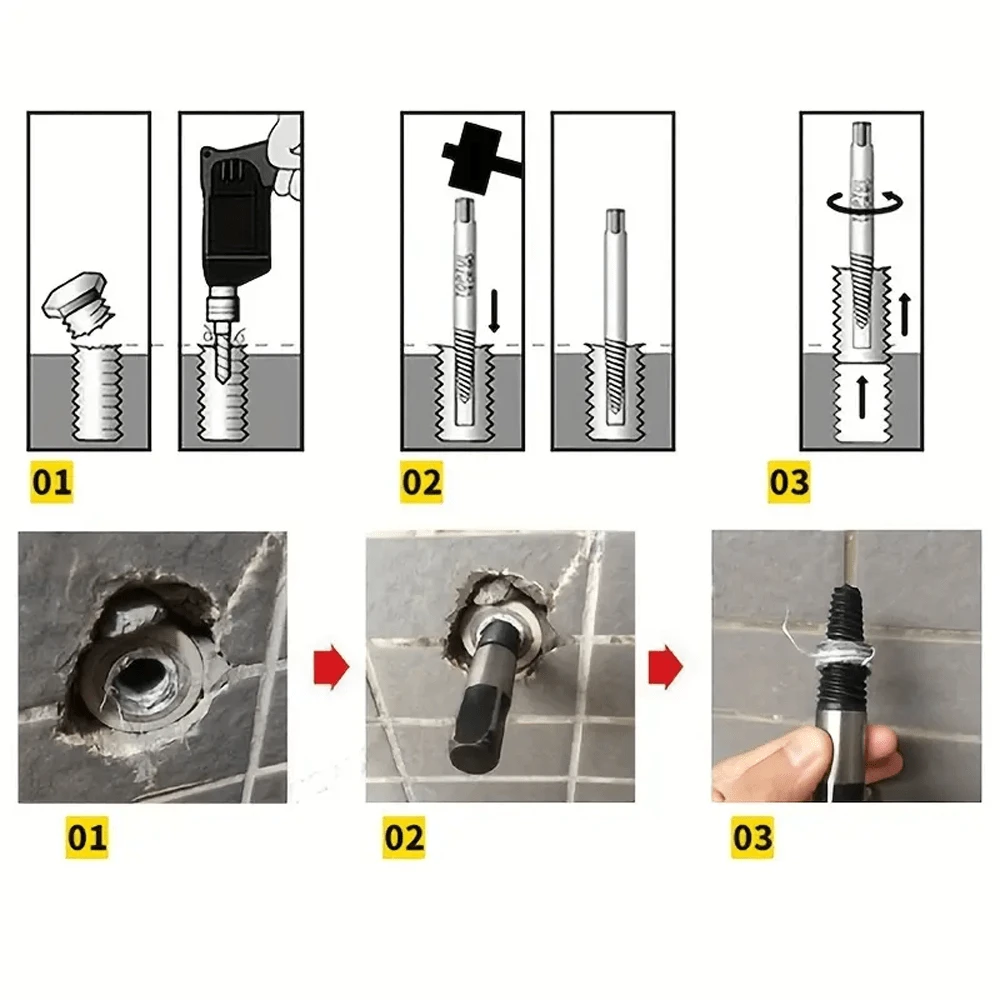 01

02

03

01

02

03