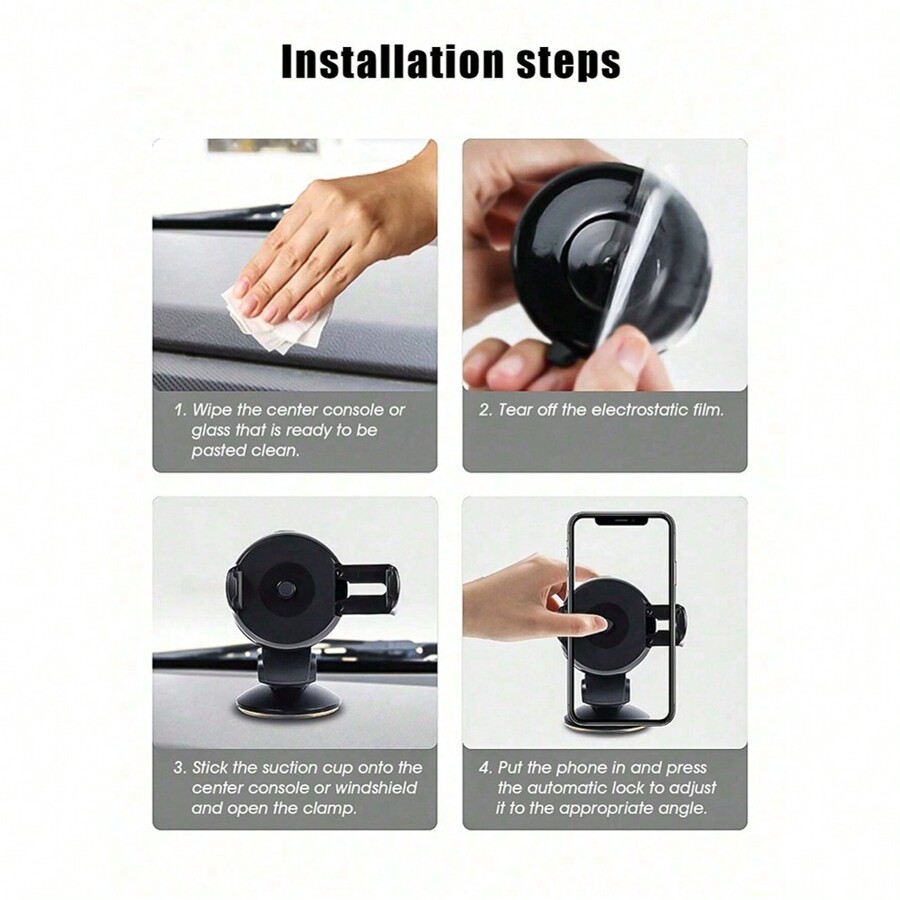 Installation steps

1. Wipe the center console or glass that is ready to be pasted clean.

2. Tear off the electrostatic film.

3. Stick the suction cup onto the center console or windshield and open the clamp.

4. Put the phone in and press the automatic lock to adjust it to the appropriate angle.