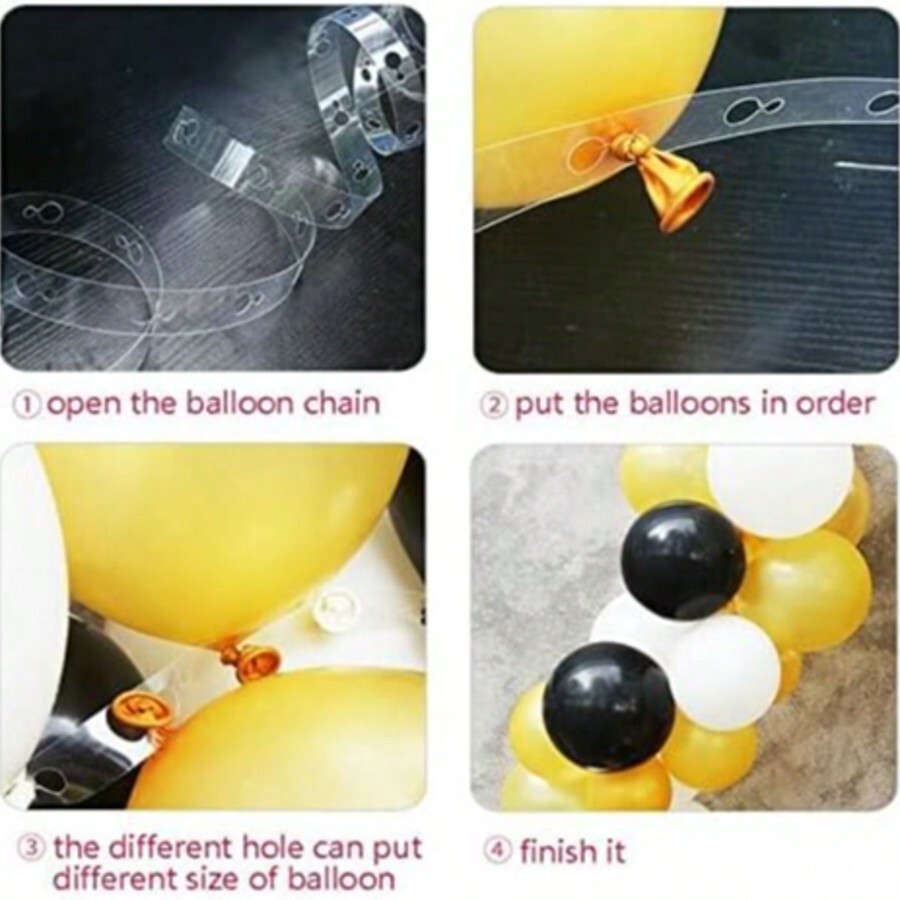 ① open the balloon chain

② put the balloons in order

③ the different hole can put different size of balloon

④ finish it