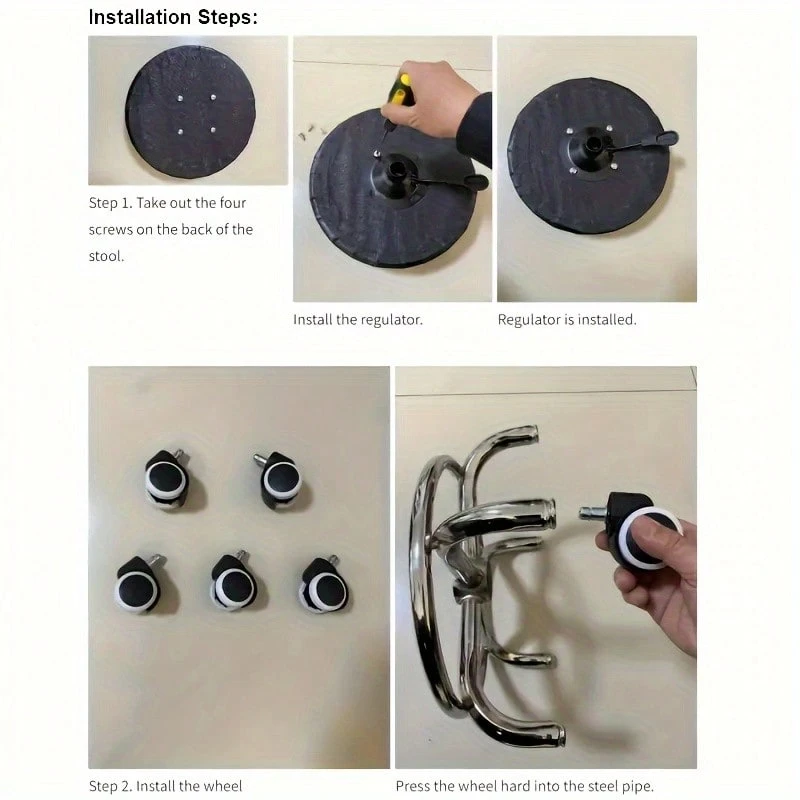 Installation Steps:

Step 1. Take out the four screws on the back of the stool.

Install the regulator.

Regulator is installed.

Step 2. Install the wheel

Press the wheel hard into the steel pipe.