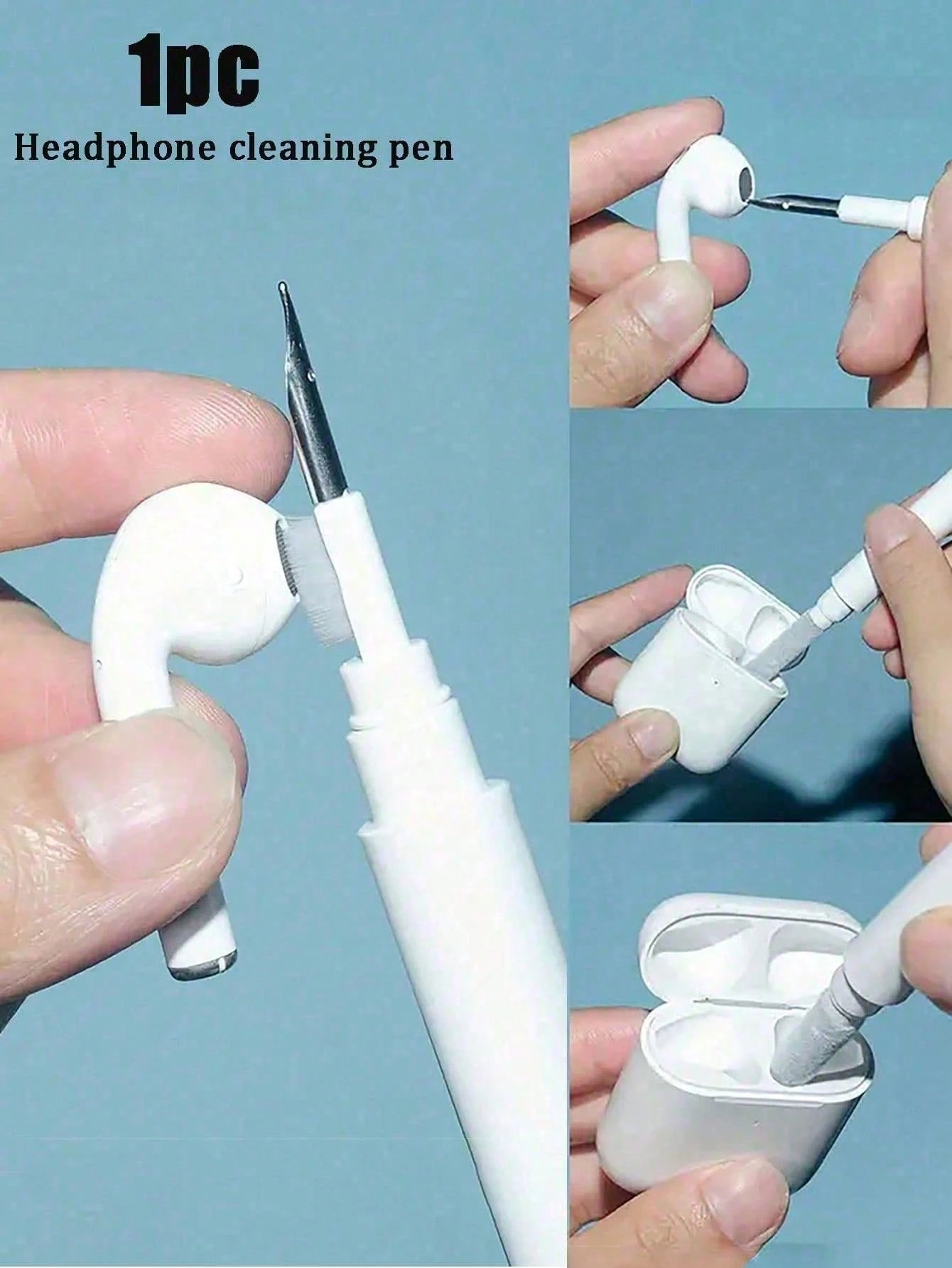 1pc
Headphone cleaning pen