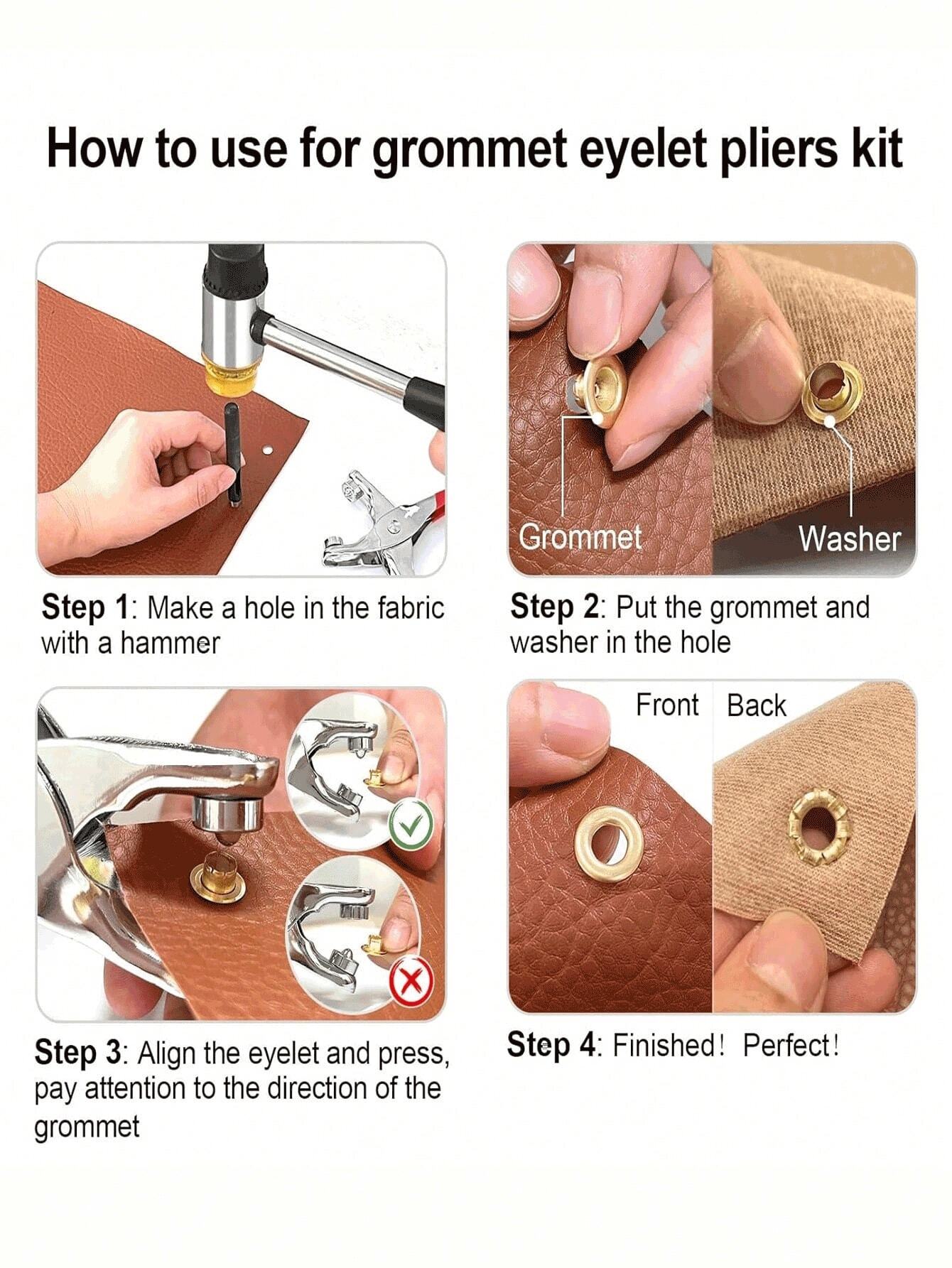 How to use for grommet eyelet pliers kit

Step 1: Make a hole in the fabric with a hammer

Grommet

Washer

Step 2: Put the grommet and washer in the hole

Step 3: Align the eyelet and press, pay attention to the direction of the grommet

Front

Back

Step 4: Finished! Perfect!