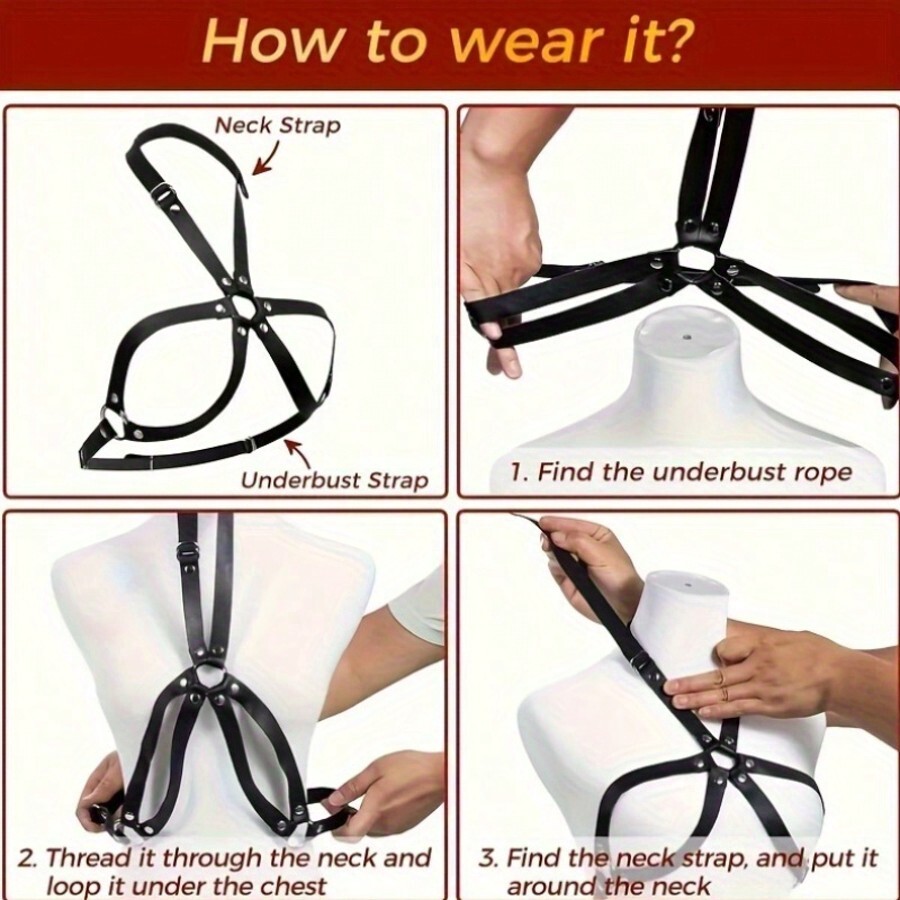 How to wear it?

Neck Strap

Underbust Strap

1. Find the underbust rope

2. Thread it through the neck and loop it under the chest

3. Find the neck strap, and put it around the neck