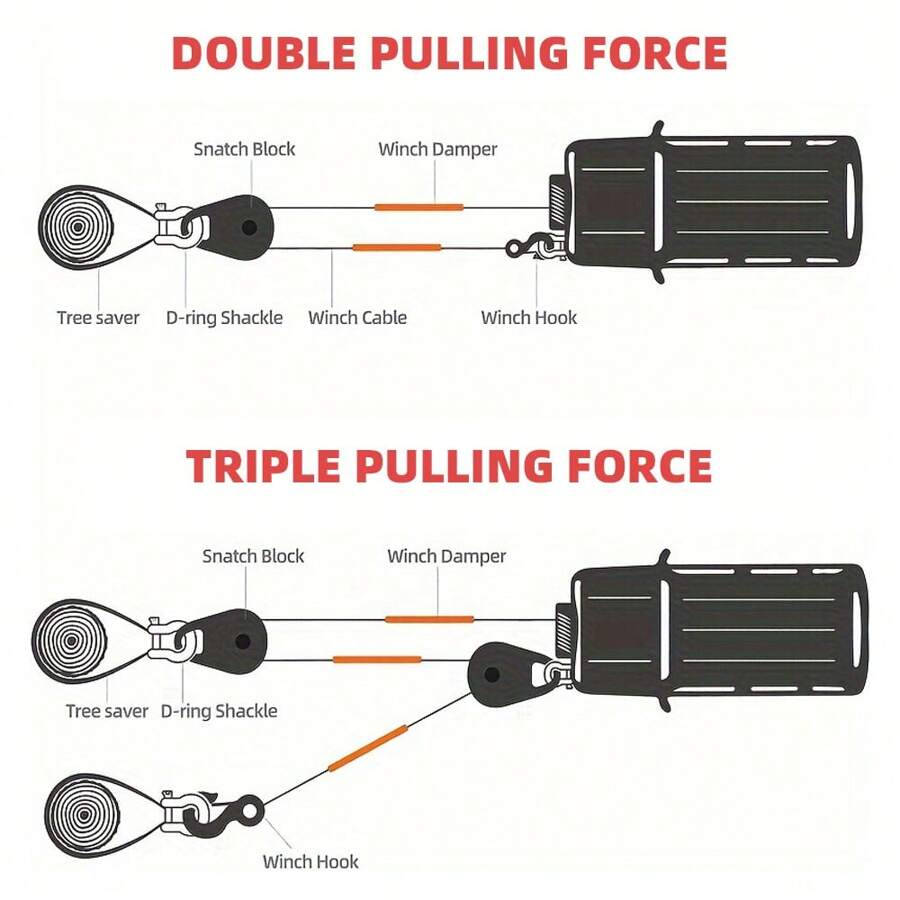 DOUBLE PULLING FORCE

Snatch Block
Winch Damper
Tree saver
D-ring Shackle
Winch Cable
Winch Hook

TRIPLE PULLING FORCE

Snatch Block
Winch Damper
Tree saver
D-ring Shackle
Winch Hook