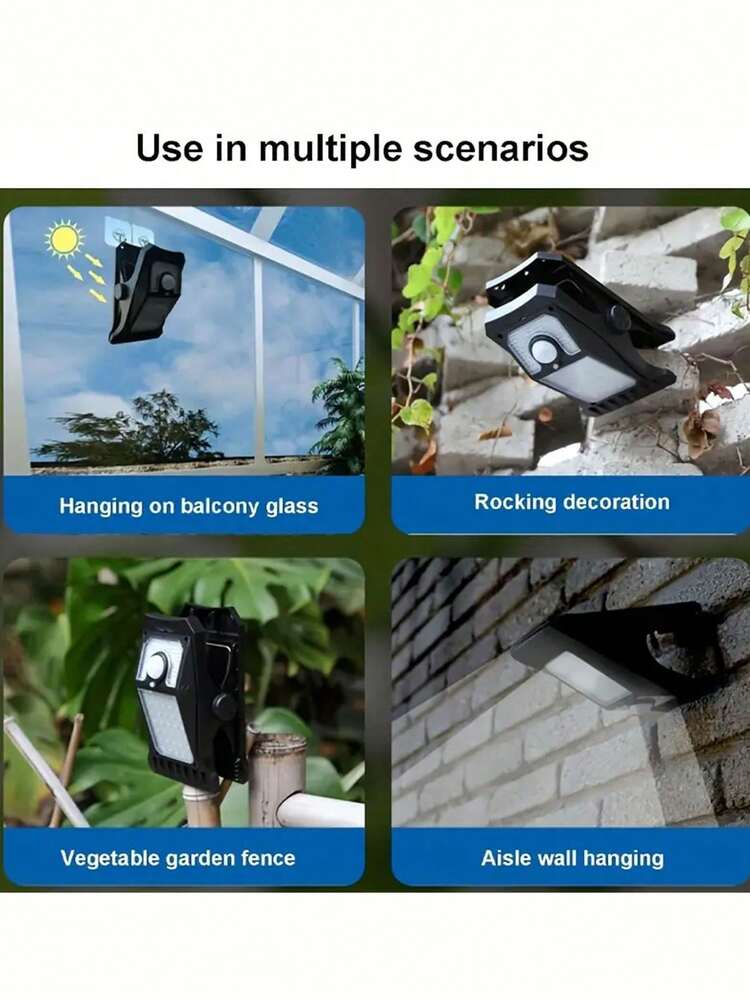 Use in multiple scenarios

Hanging on balcony glass

Rocking decoration

Vegetable garden fence

Aisle wall hanging