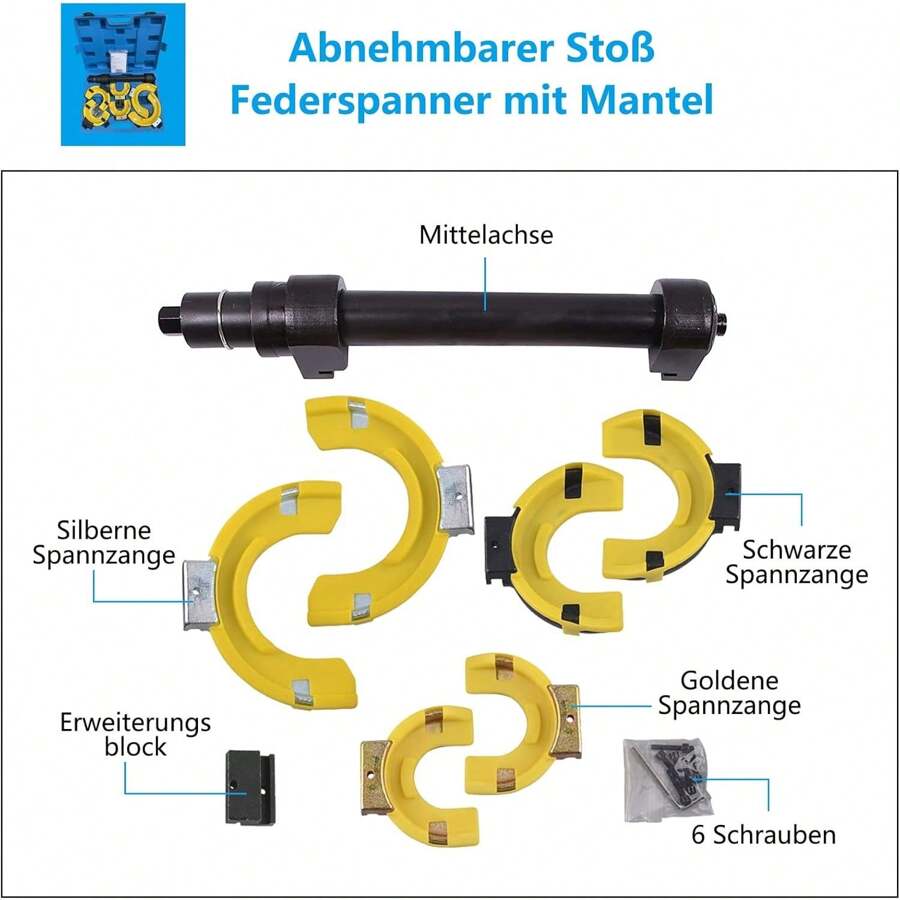 Abnehmbarer Stoß Federspanner mit Mantel

Mittelachse

Silberne Spannzange

Schwarze Spannzange

Goldene Spannzange

Erweiterungs block

6 Schrauben