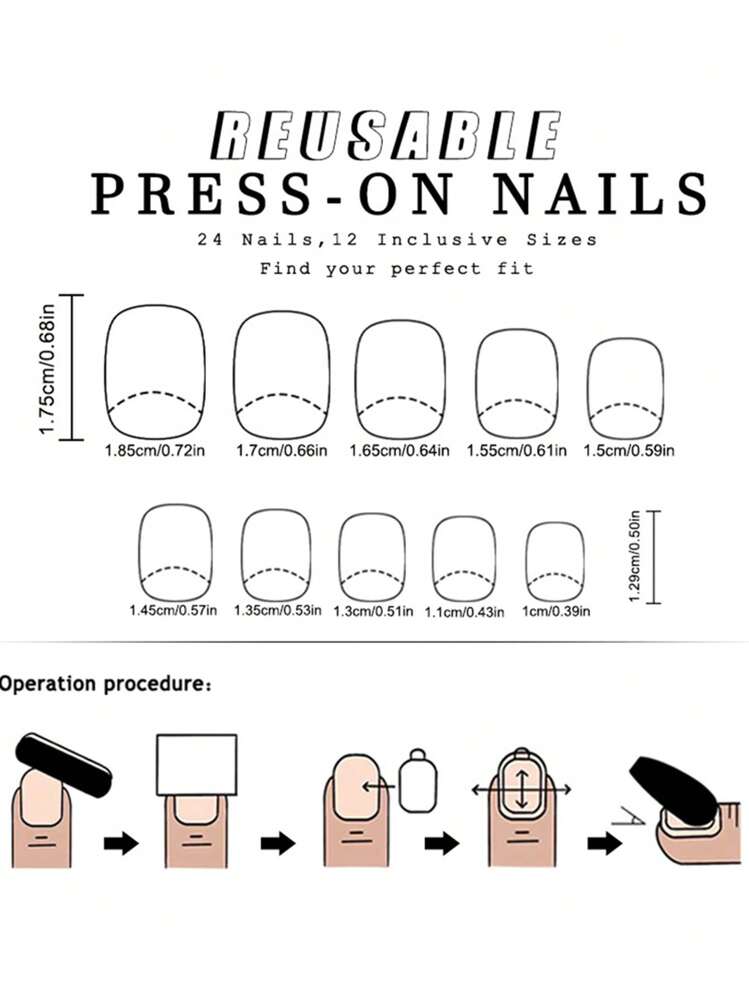 REUSABLE
PRESS-ON NAILS
24 Nails,12 Inclusive Sizes
Find your perfect fit

1.75cm/0.68in

1.85cm/0.72in 1.7cm/0.66in 1.65cm/0.64in 1.55cm/0.61in 1.5cm/0.59in

1.45cm/0.57in 1.35cm/0.53in 1.3cm/0.51in 1.1cm/0.43in 1cm/0.39in

1.29cm/0.50in

Operation procedure: