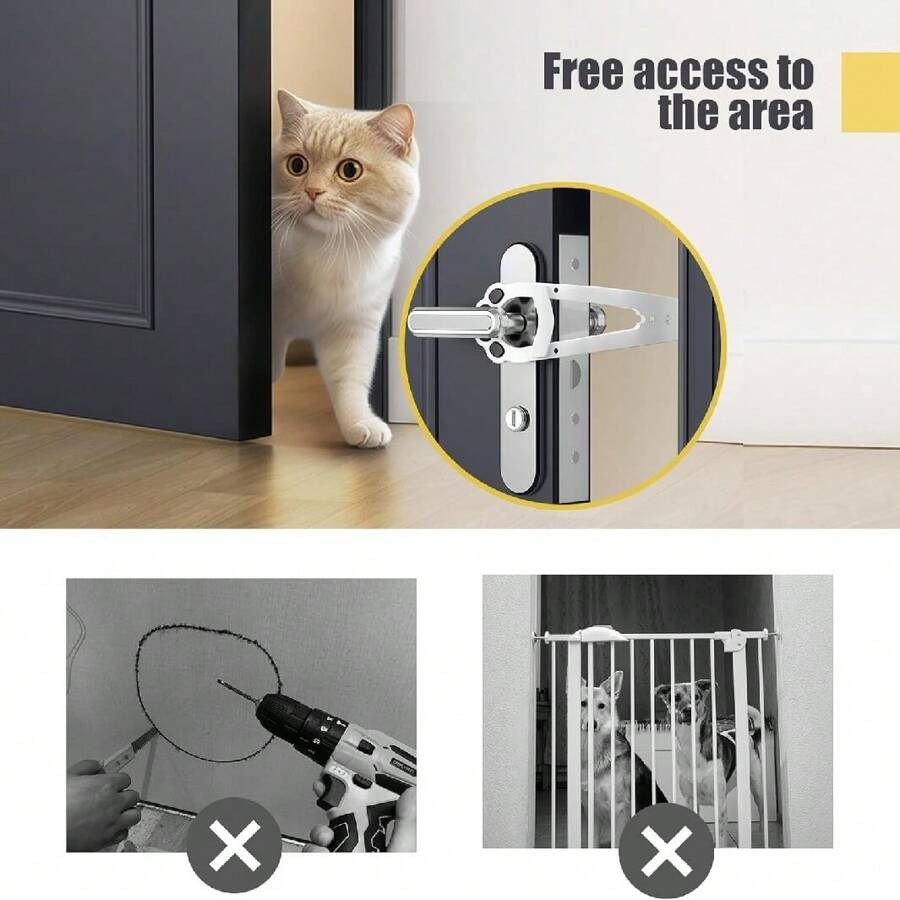 Free access to the area