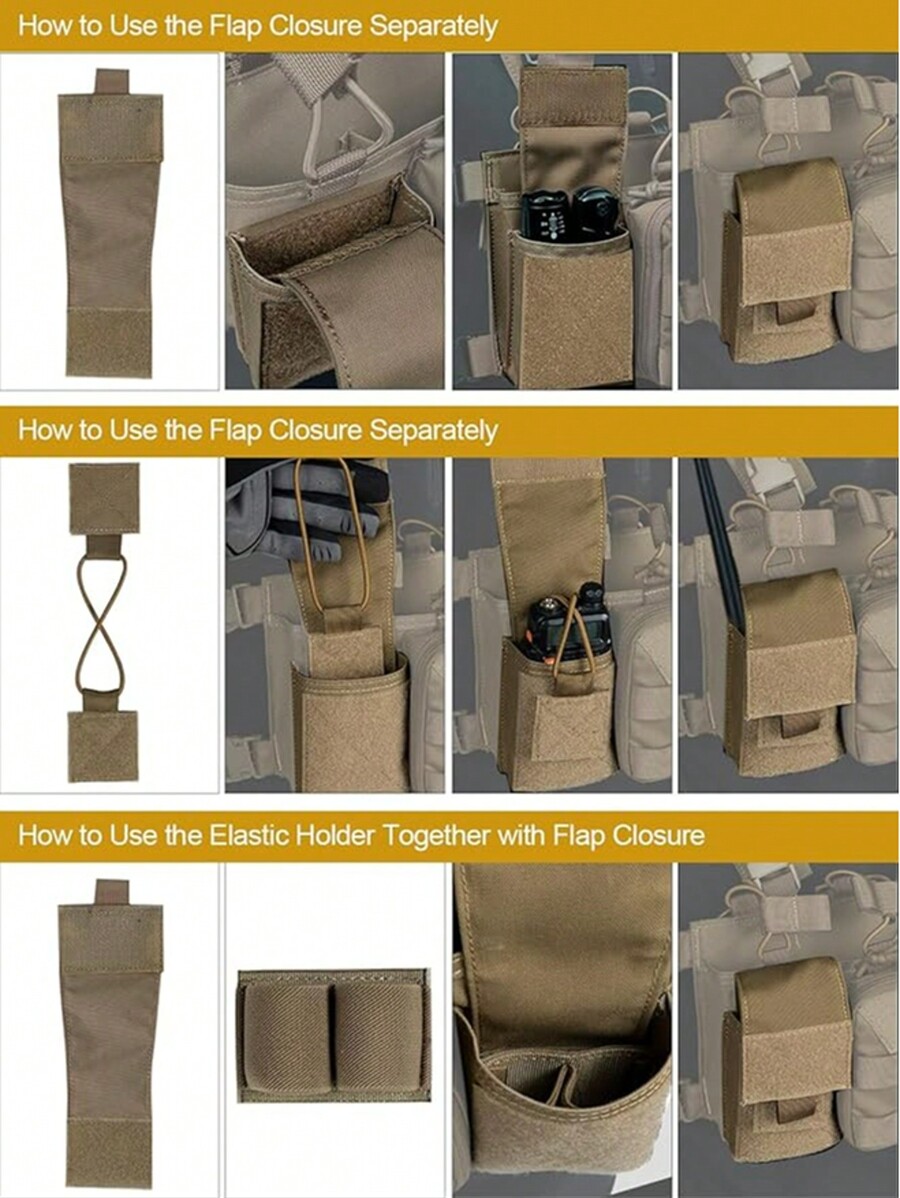 How to Use the Flap Closure Separately

How to Use the Flap Closure Separately

How to Use the Elastic Holder Together with Flap Closure