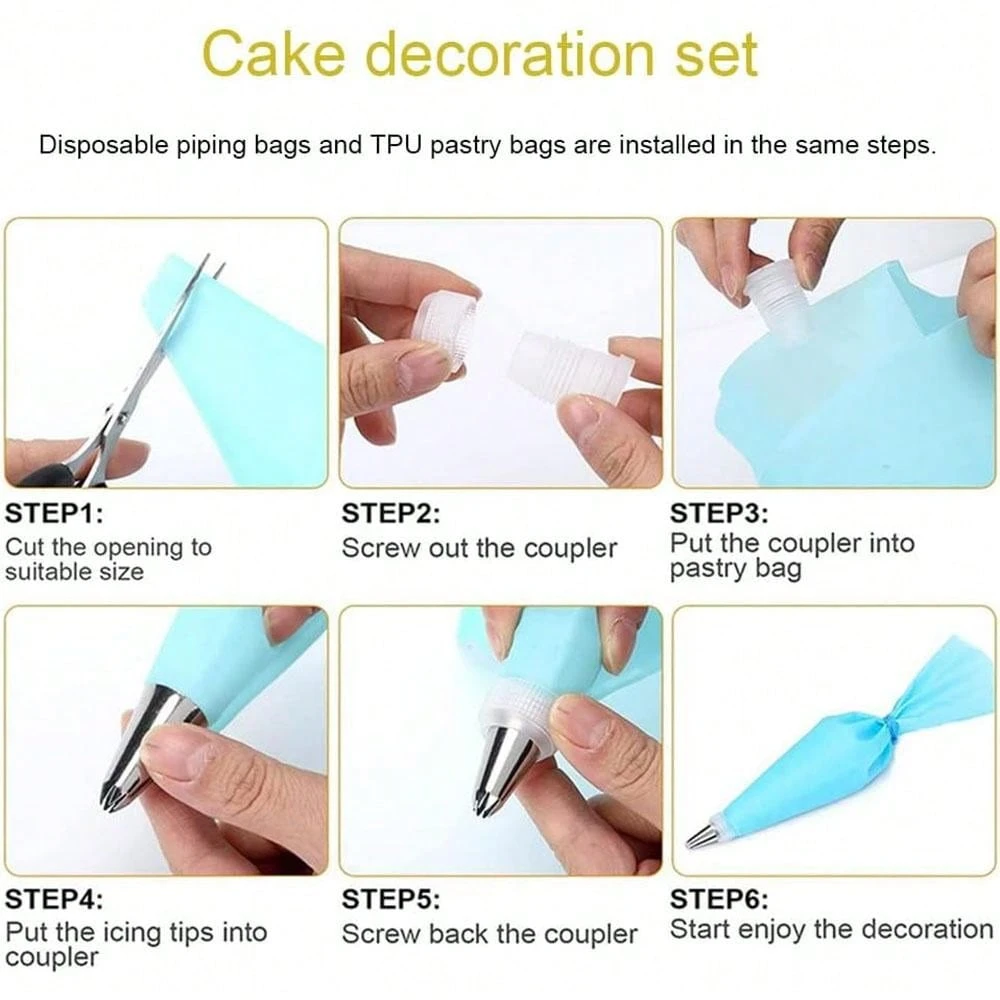 Cake decoration set

Disposable piping bags and TPU pastry bags are installed in the same steps.

STEP1:
Cut the opening to suitable size

STEP2:
Screw out the coupler

STEP3:
Put the coupler into pastry bag

STEP4:
Put the icing tips into coupler

STEP5:
Screw back the coupler

STEP6:
Start enjoy the decoration