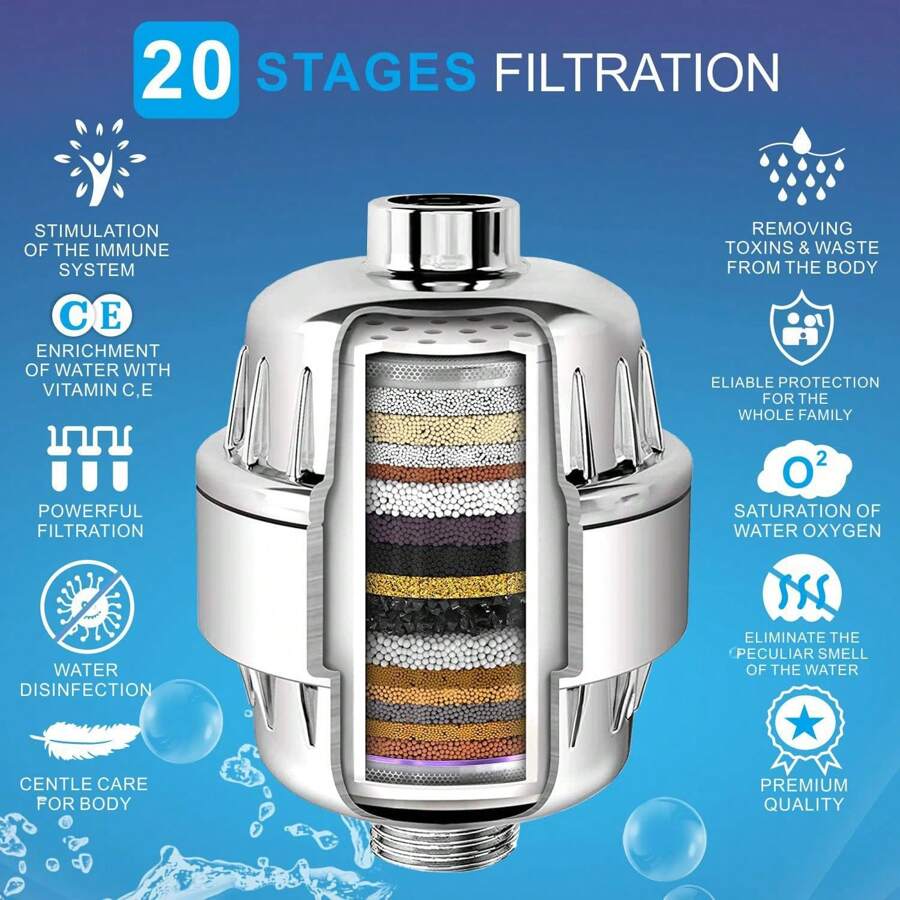 20 STAGES FILTRATION

STIMULATION OF THE IMMUNE SYSTEM

CE

ENRICHMENT OF WATER WITH VITAMIN C,E

POWERFUL FILTRATION

WATER DISINFECTION

CENTLE CARE FOR BODY

REMOVING TOXINS & WASTE FROM THE BODY

ELIABLE PROTECTION FOR THE WHOLE FAMILY

$O^2$

SATURATION OF WATER OXYGEN

ELIMINATE THE PECULIAR SMELL OF THE WATER

PREMIUM QUALITY