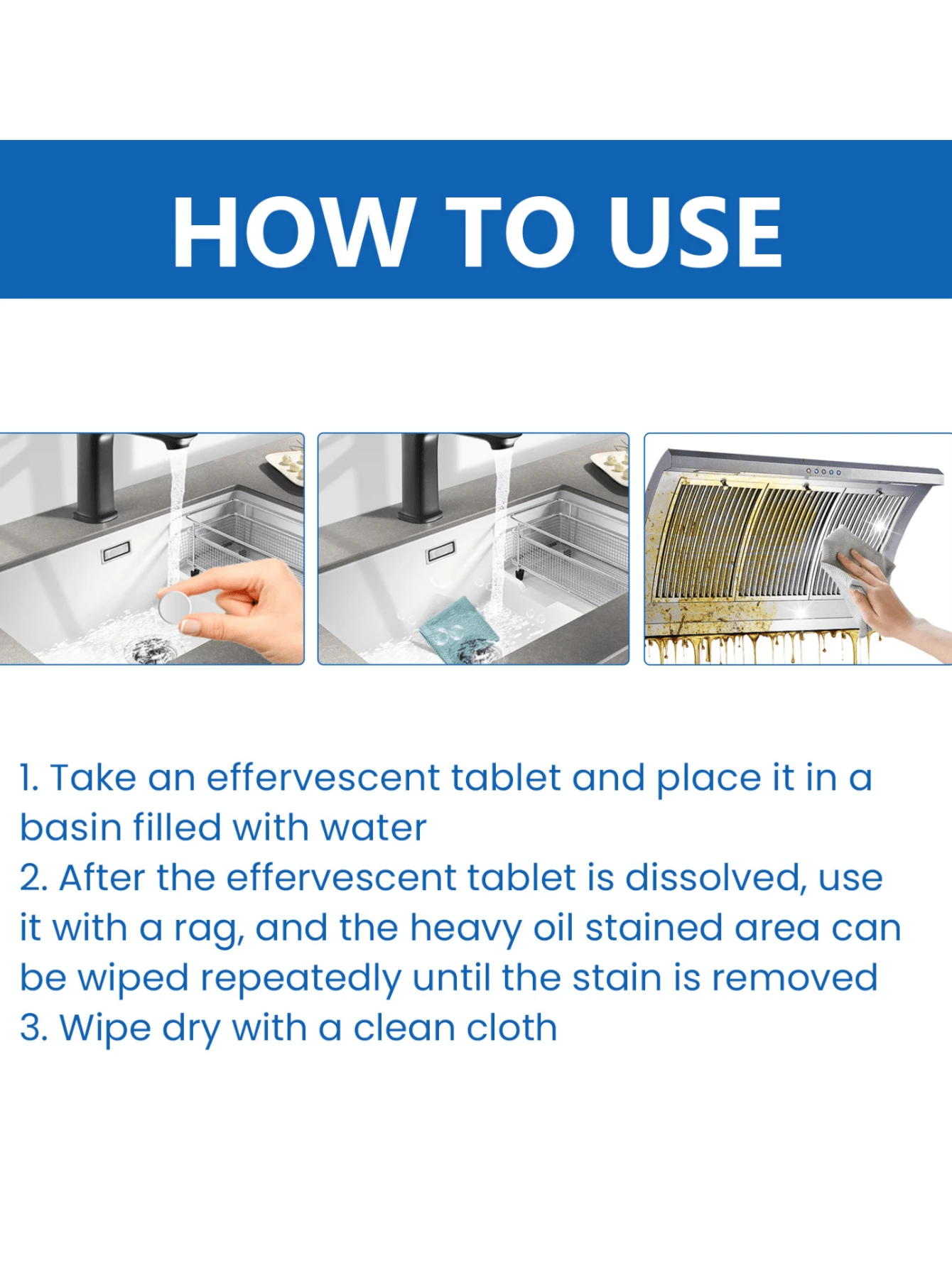 HOW TO USE

1. Take an effervescent tablet and place it in a basin filled with water
2. After the effervescent tablet is dissolved, use it with a rag, and the heavy oil stained area can be wiped repeatedly until the stain is removed
3. Wipe dry with a clean cloth