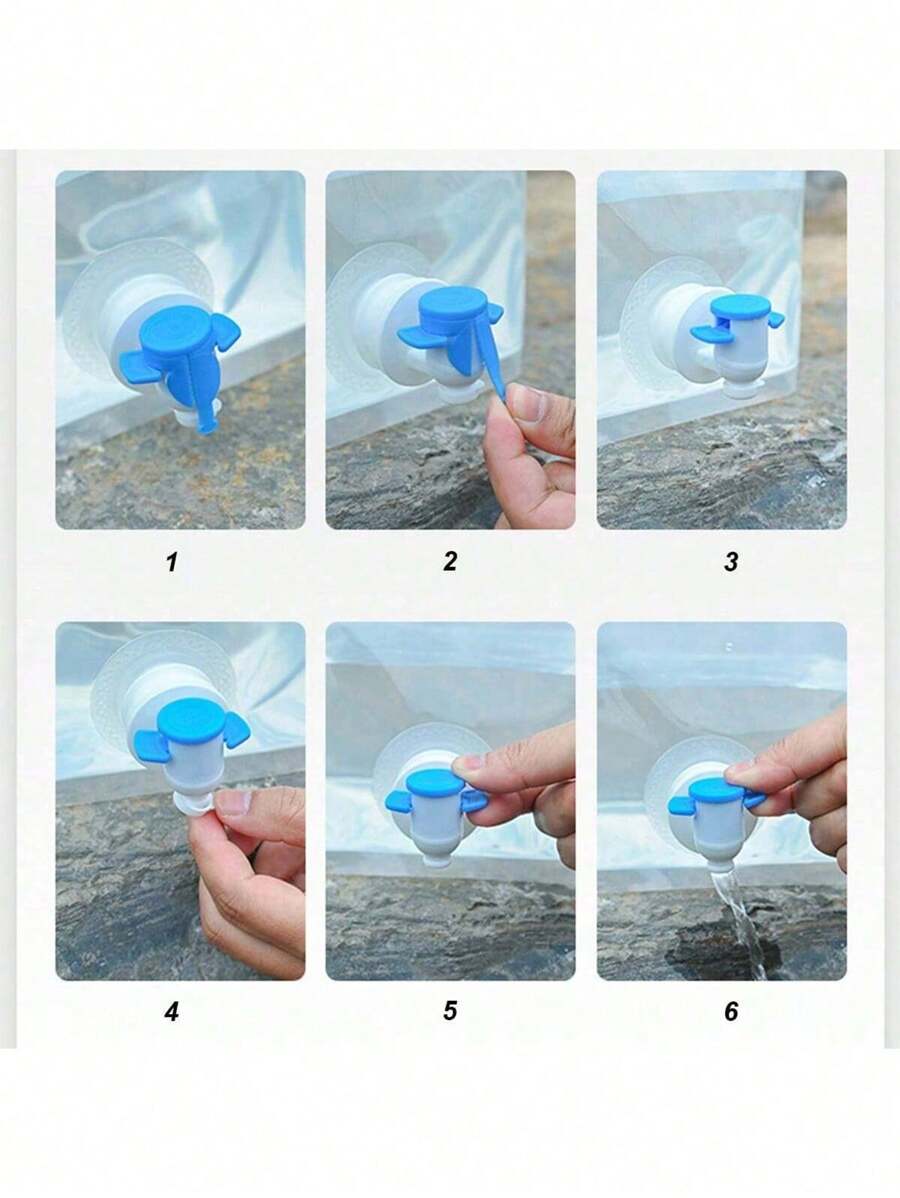 1

2

3

4

5

6