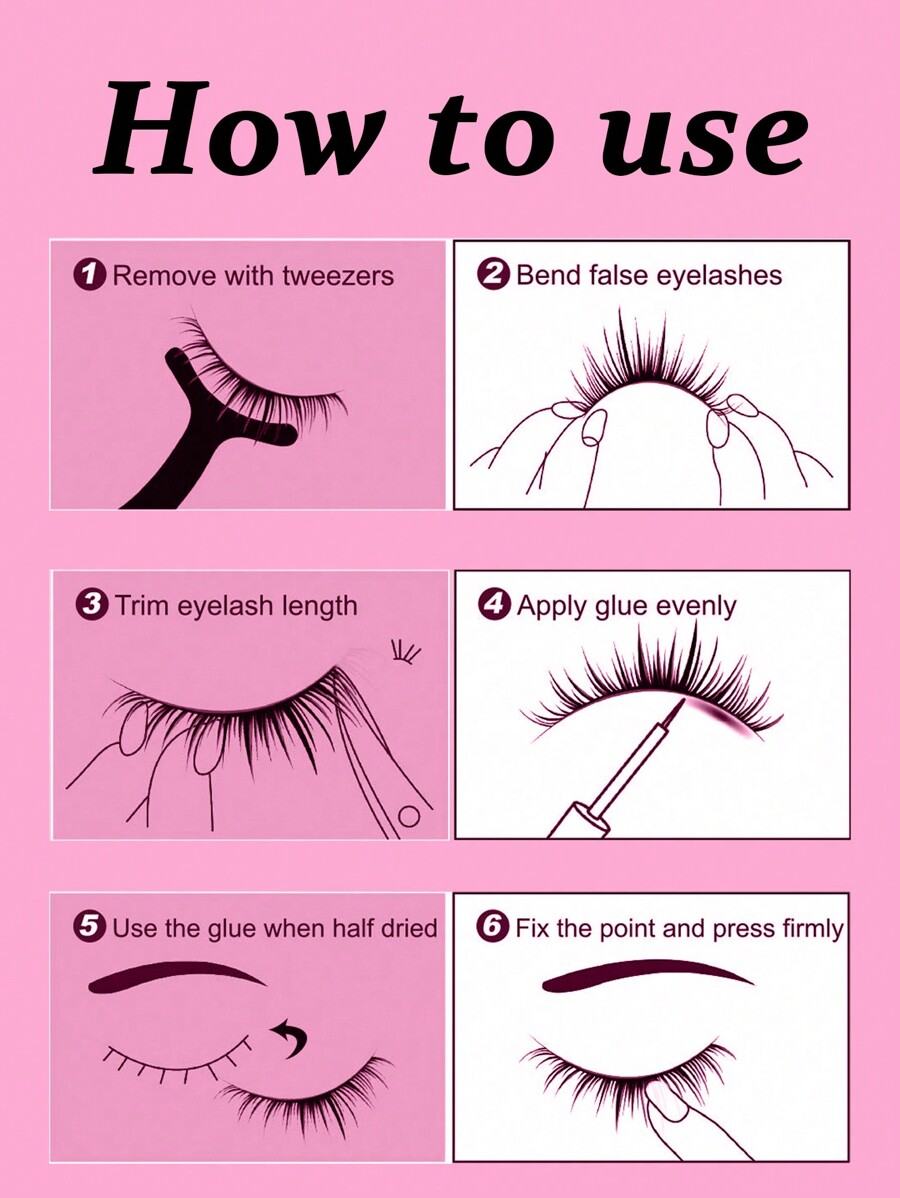 How to use

1 Remove with tweezers

2 Bend false eyelashes

3 Trim eyelash length

4 Apply glue evenly

5 Use the glue when half dried

6 Fix the point and press firmly