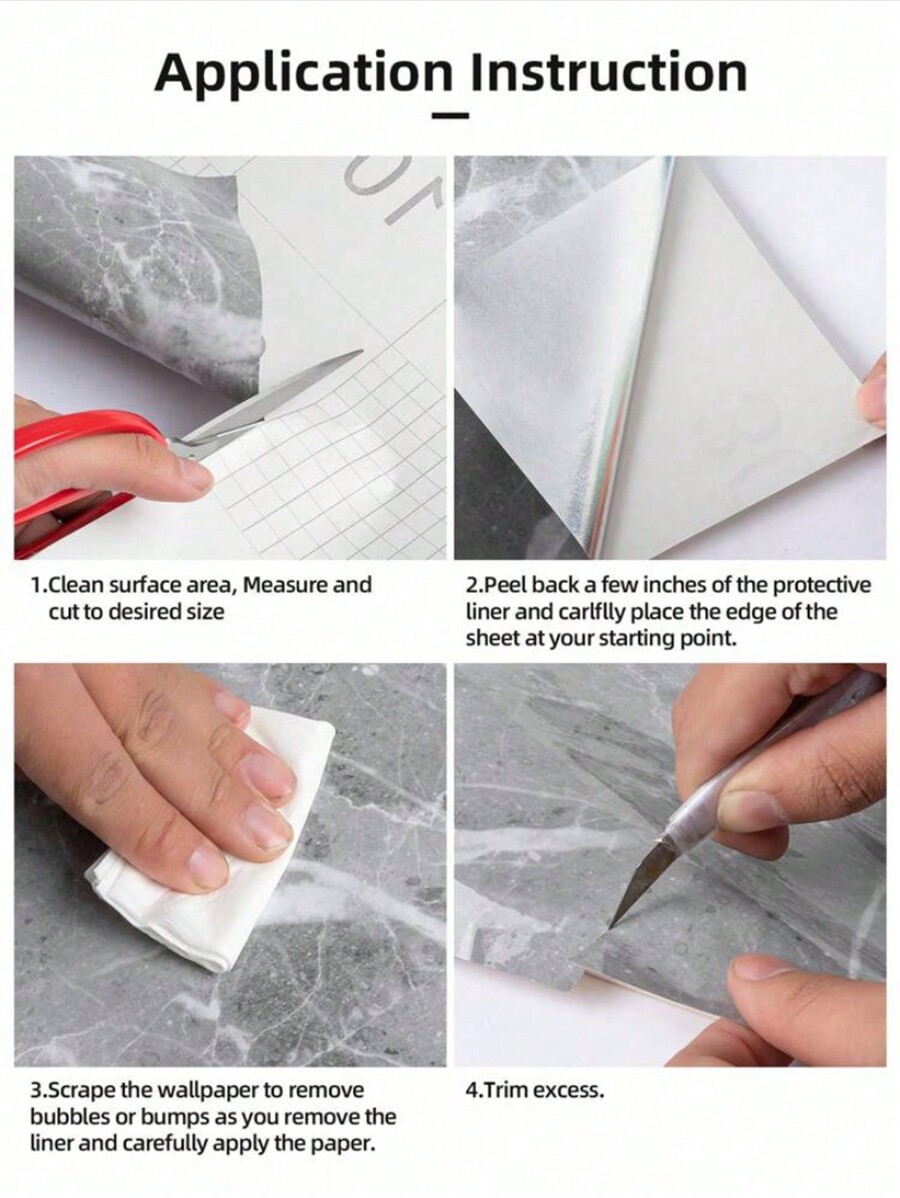 Application Instruction

1.Clean surface area, Measure and cut to desired size

2.Peel back a few inches of the protective liner and carlflly place the edge of the sheet at your starting point.

3.Scrape the wallpaper to remove bubbles or bumps as you remove the liner and carefully apply the paper.

4.Trim excess.