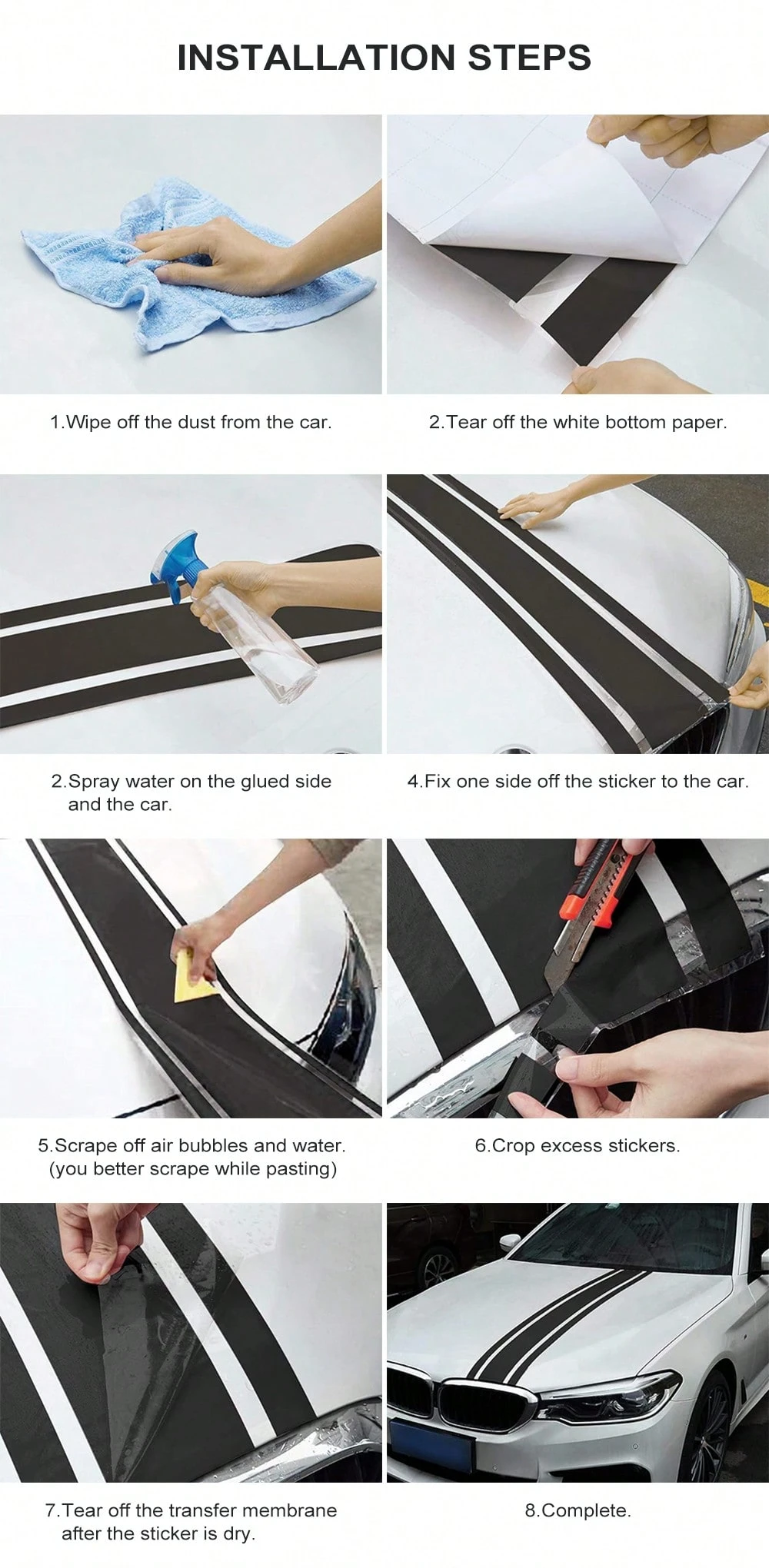 INSTALLATION STEPS

1.Wipe off the dust from the car.

2.Tear off the white bottom paper.

2.Spray water on the glued side and the car.

4.Fix one side off the sticker to the car.

5.Scrape off air bubbles and water. (you better scrape while pasting)

6.Crop excess stickers.

7.Tear off the transfer membrane after the sticker is dry.

8.Complete.